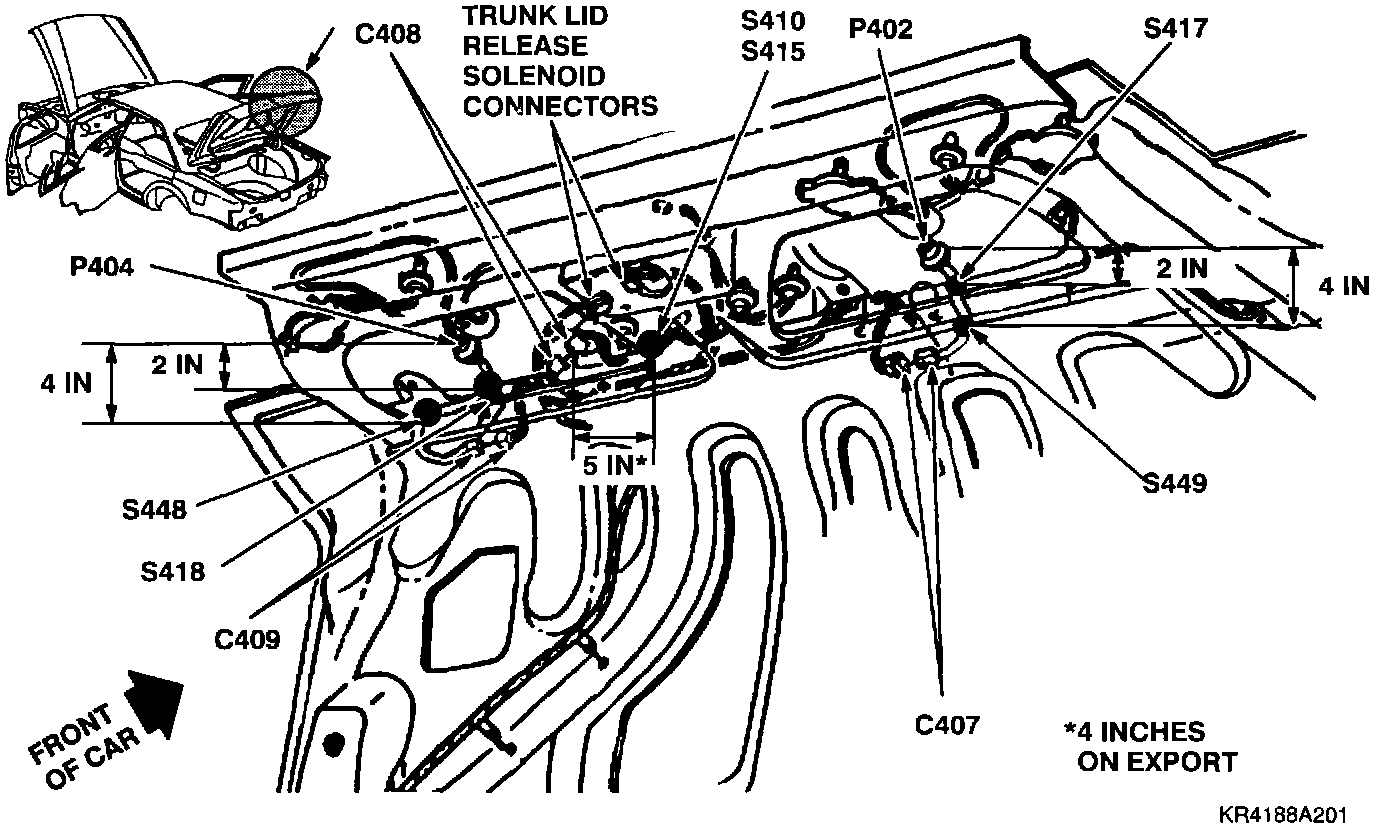 C408

TRUNK LID RELEASE SOLENOID CONNECTORS

S410
S415

P402

S417

P404

2 IN

4 IN

4 IN

2 IN

5 IN*

S448

S418

C409

S449

C407

FRONT OF CAR

*4 INCHES ON EXPORT

KR4188A201