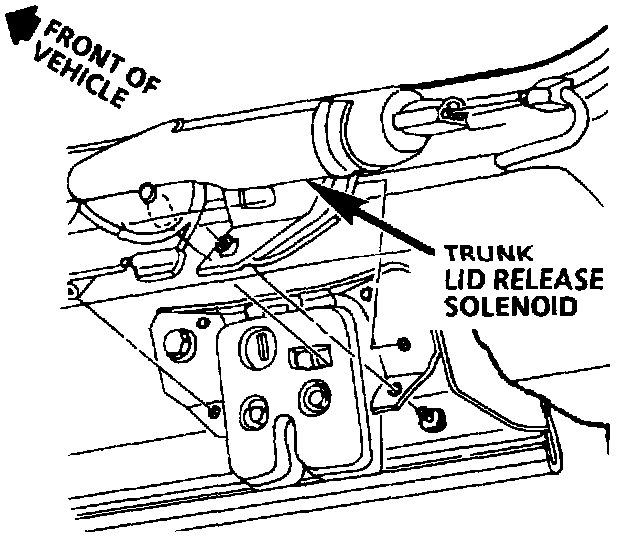 FRONT OF VEHICLE

TRUNK LID RELEASE SOLENOID