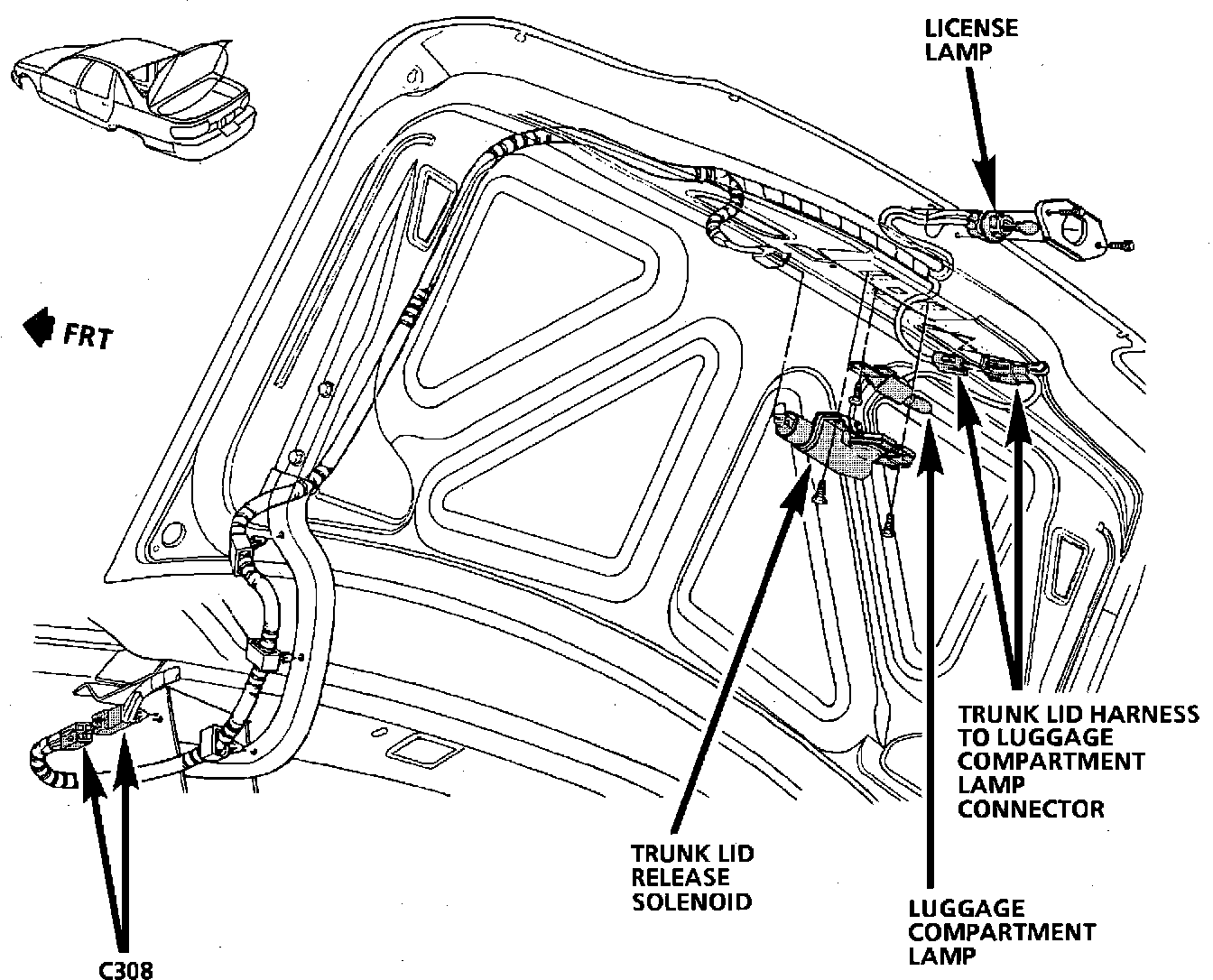 LICENSE LAMP

FRT

TRUNK LID HARNESS TO LUGGAGE COMPARTMENT LAMP CONNECTOR

TRUNK LID RELEASE SOLENOID

LUGGAGE COMPARTMENT LAMP

C308