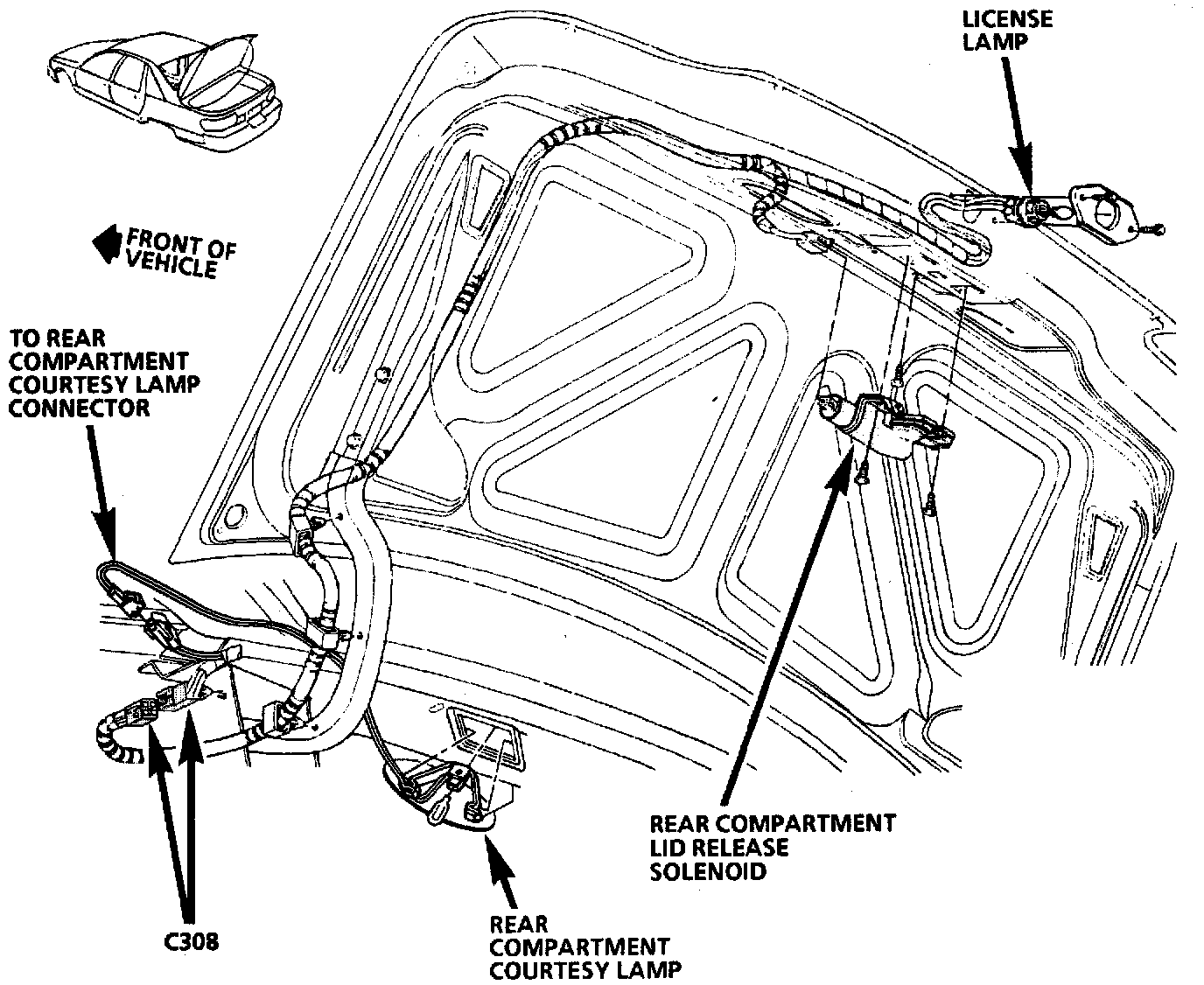 LICENSE LAMP

FRONT OF VEHICLE

TO REAR COMPARTMENT COURTESY LAMP CONNECTOR

REAR COMPARTMENT LID RELEASE SOLENOID

C308

REAR COMPARTMENT COURTESY LAMP