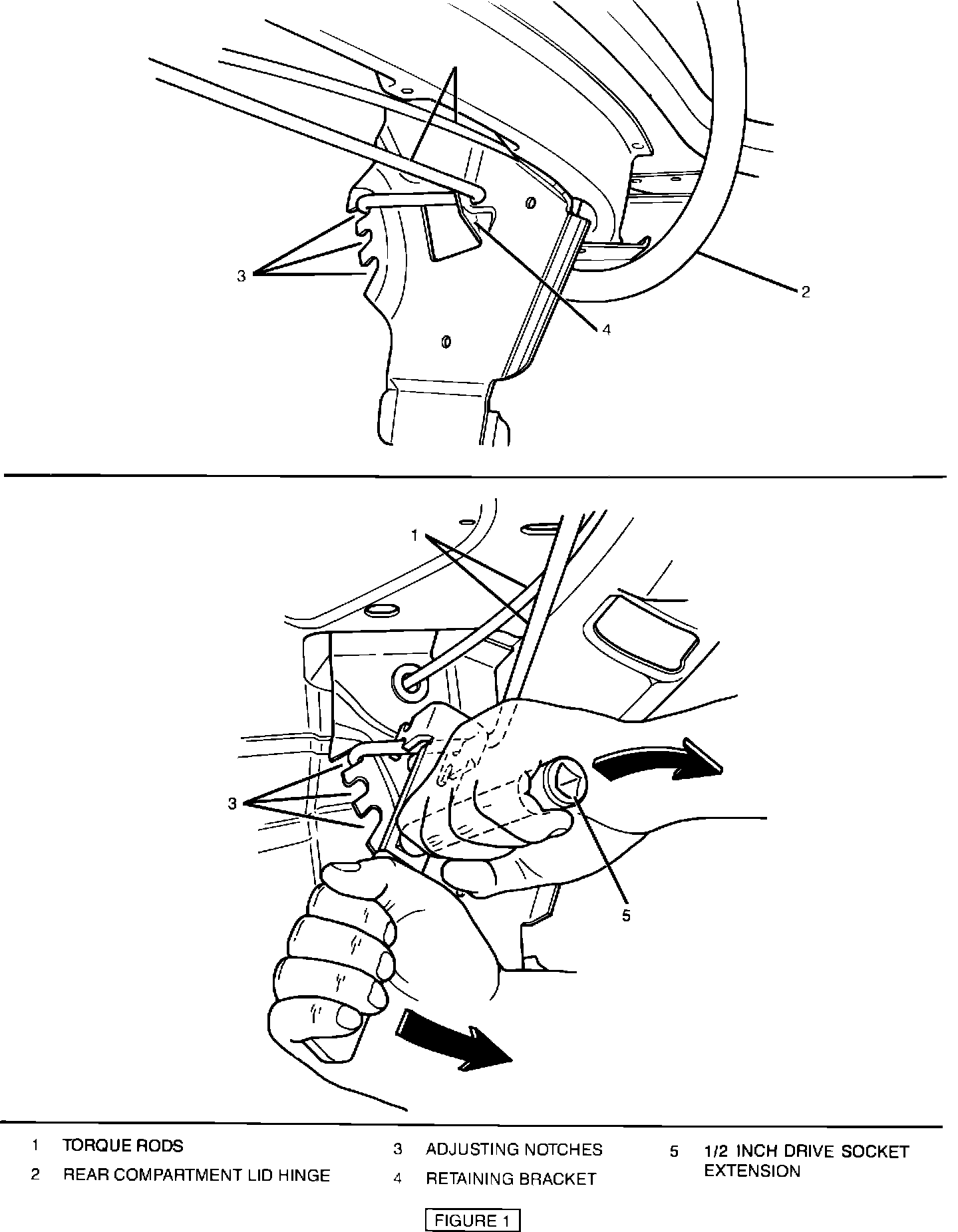 3

2

4

1

3

5

1 TORQUE RODS
2 REAR COMPARTMENT LID HINGE
3 ADJUSTING NOTCHES
4 RETAINING BRACKET
5 1/2 INCH DRIVE SOCKET EXTENSION

FIGURE 1