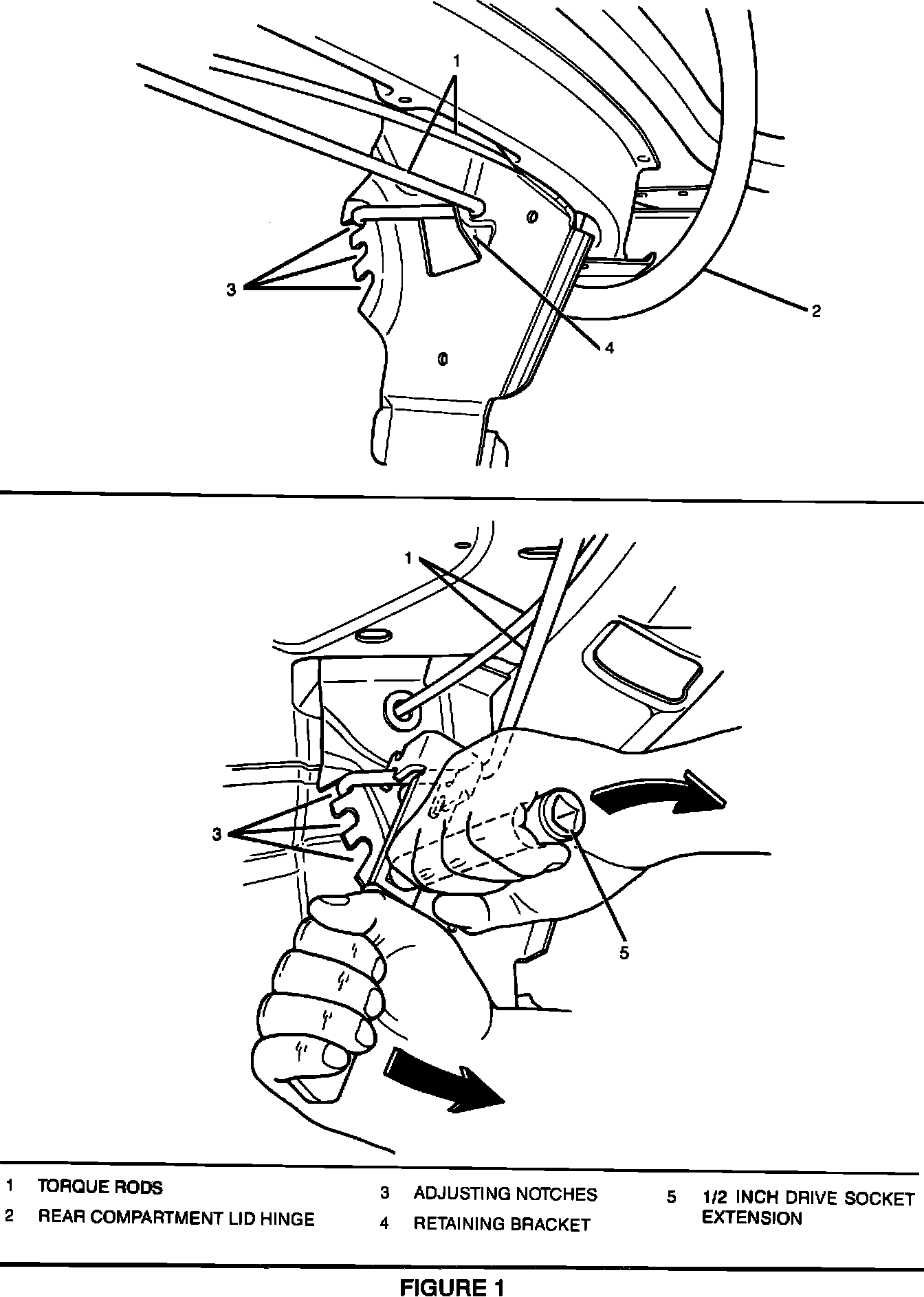 1
3
2
4

1
3
5

1 TORQUE RODS
2 REAR COMPARTMENT LID HINGE
3 ADJUSTING NOTCHES
4 RETAINING BRACKET
5 1/2 INCH DRIVE SOCKET EXTENSION

FIGURE 1