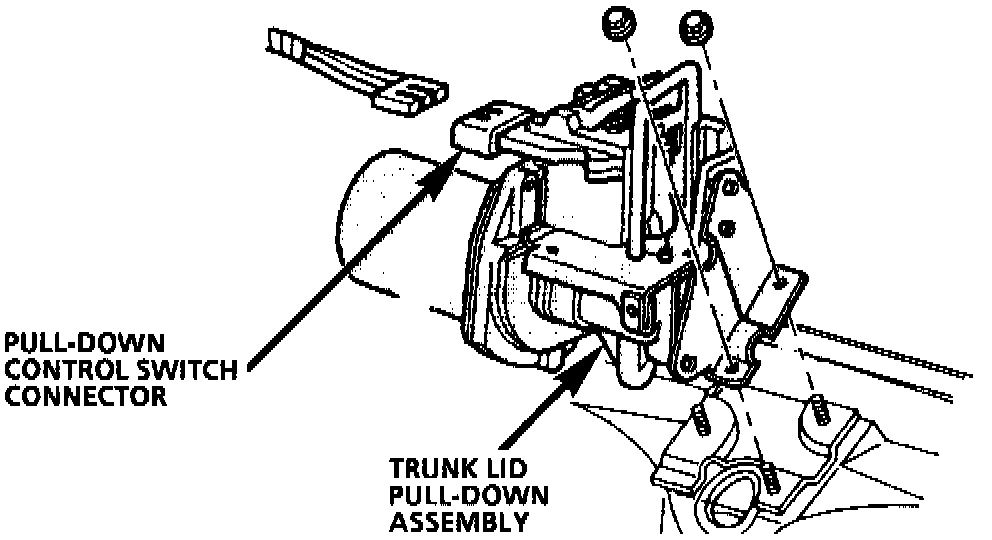 PULL-DOWN
CONTROL SWITCH
CONNECTOR

TRUNK LID
PULL-DOWN
ASSEMBLY