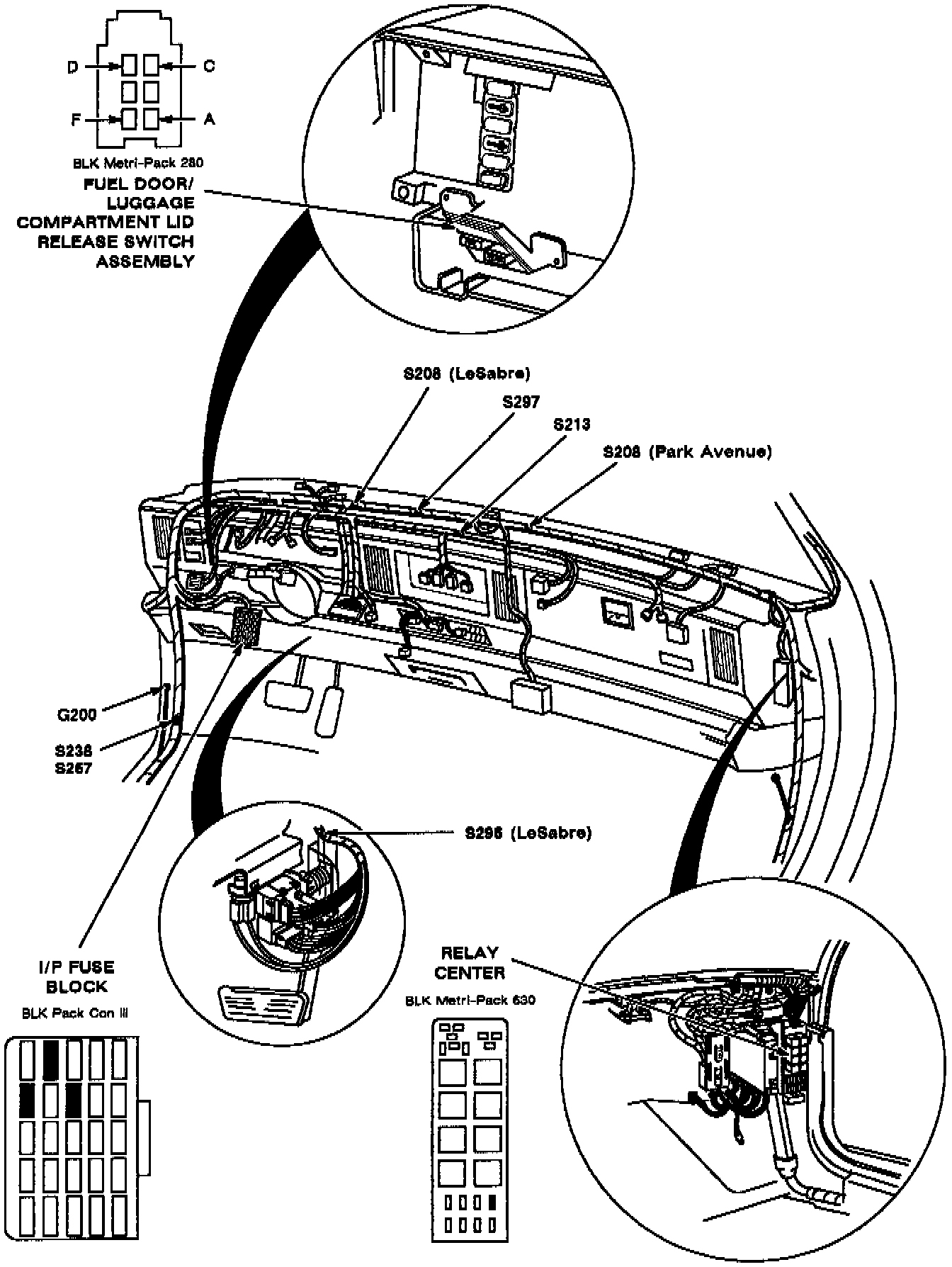 D
C
F
A
BLK Metri-Pack 280
FUEL DOOR/ LUGGAGE COMPARTMENT LID RELEASE SWITCH ASSEMBLY

S208 (LeSabre)
S297
S213
S208 (Park Avenue)

G200
S238
S267

S296 (LeSabre)

I/P FUSE BLOCK
BLK Pack Con III

RELAY CENTER
BLK Metri-Pack 630