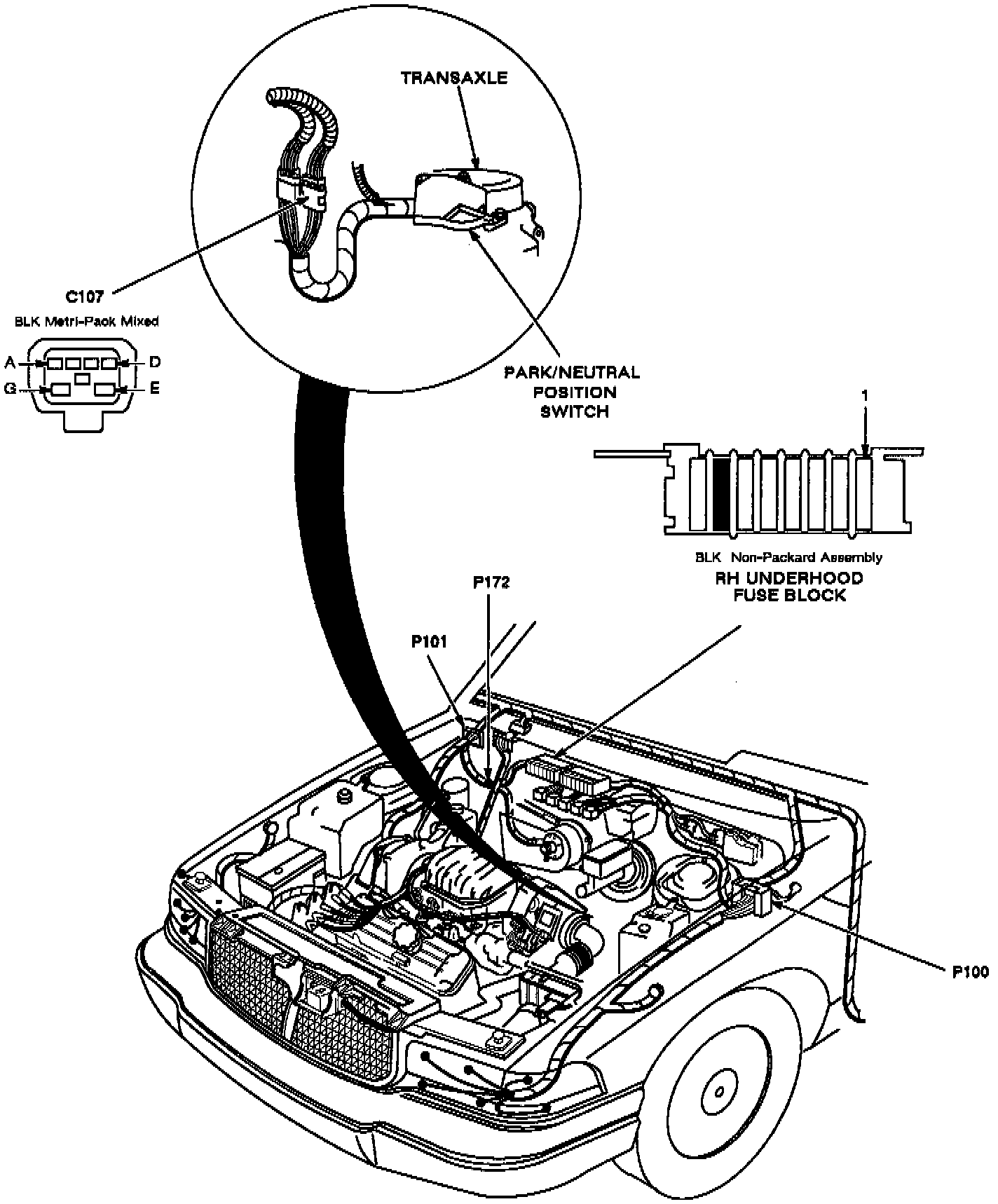 TRANSAXLE

C107
BLK Metri-Pack Mixed

A
D
G
E

PARK/NEUTRAL
POSITION
SWITCH

1

BLK Non-Packard Assembly
RH UNDERHOOD
FUSE BLOCK

P172

P101

P100