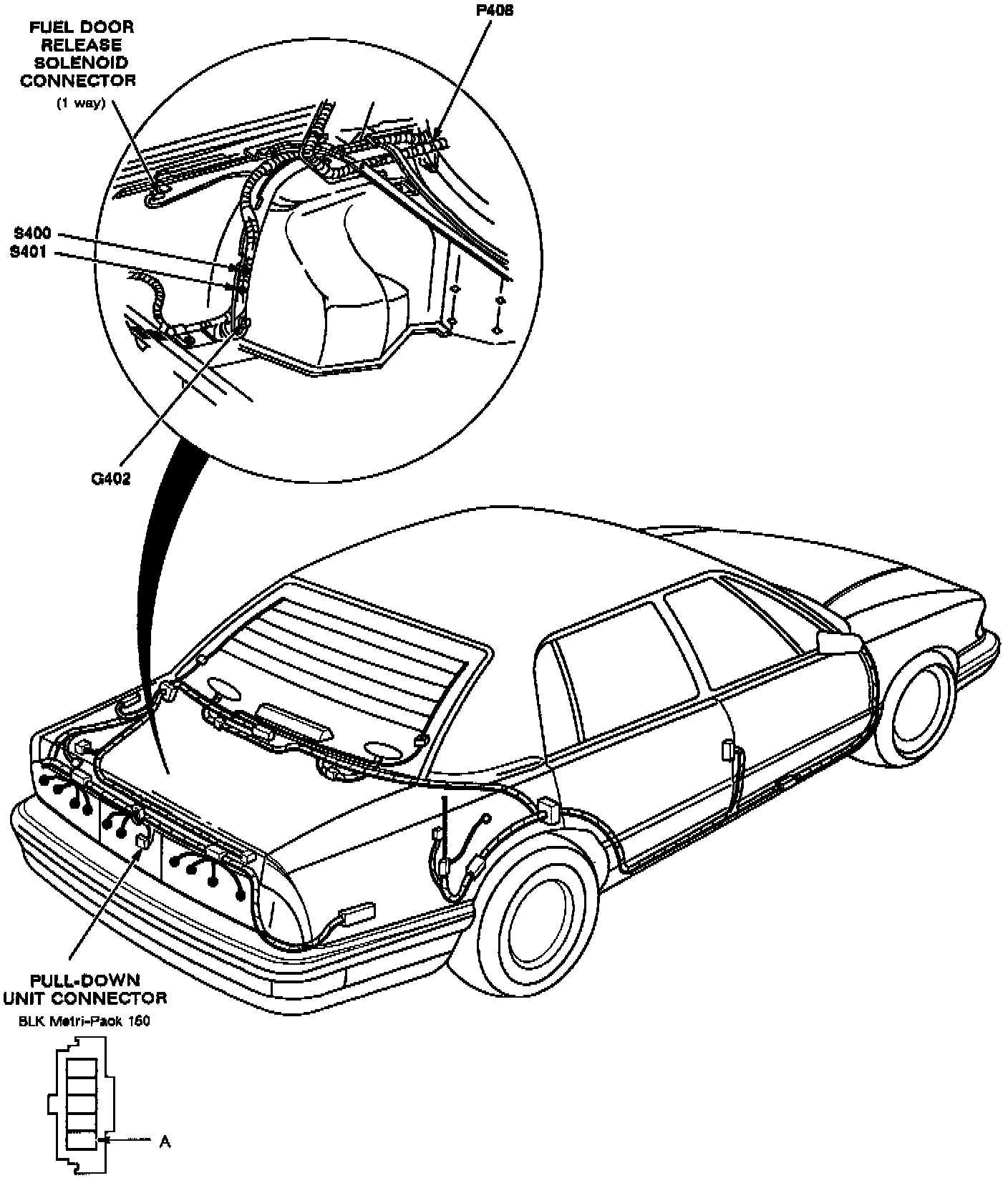 FUEL DOOR RELEASE SOLENOID CONNECTOR
(1 way)

P408

S400
S401

G402

PULL-DOWN UNIT CONNECTOR
BLK Metri-Pack 150

A