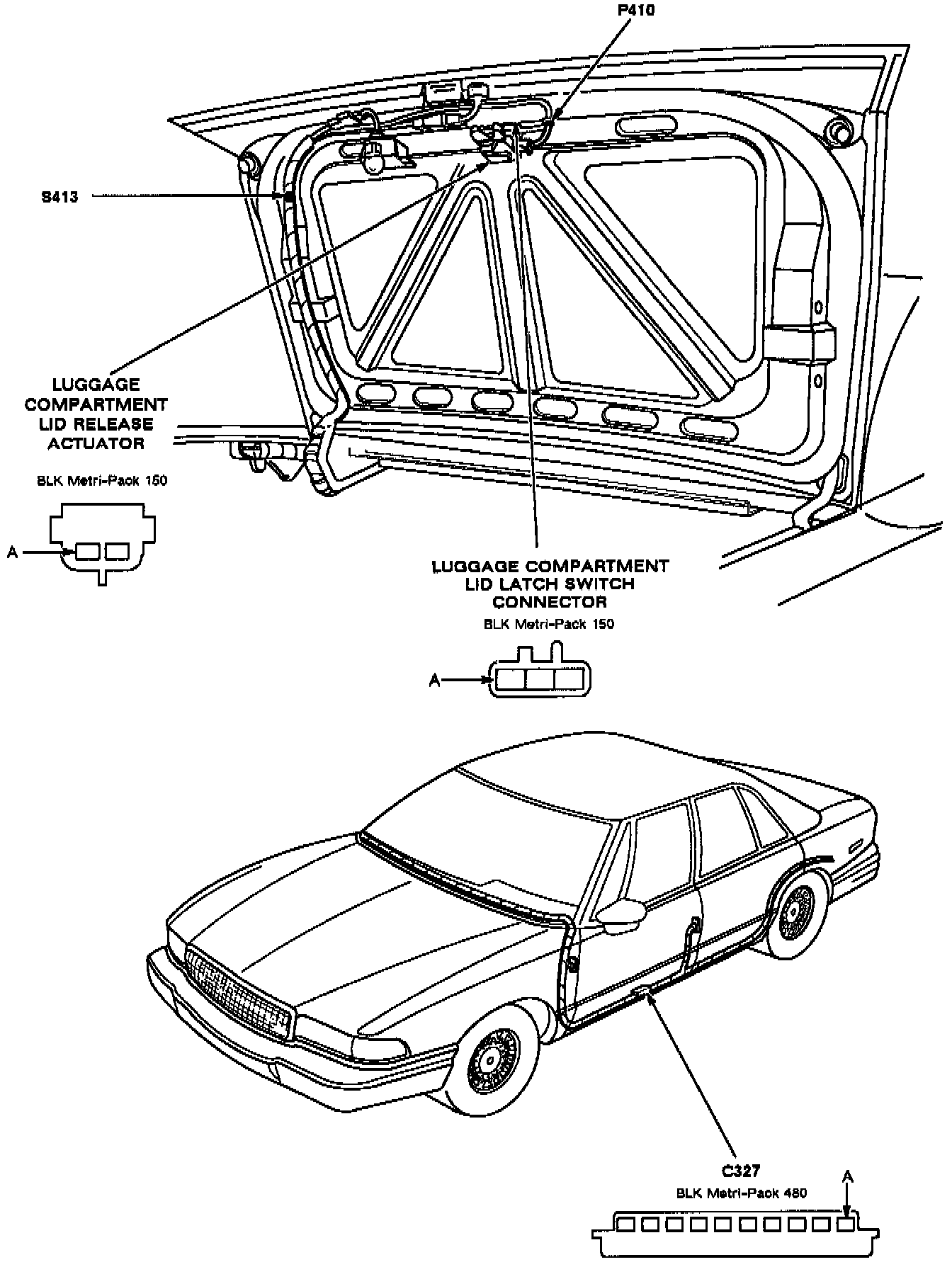 P410

S413

LUGGAGE COMPARTMENT LID RELEASE ACTUATOR

BLK Metri-Pack 150

A

LUGGAGE COMPARTMENT LID LATCH SWITCH CONNECTOR

BLK Metri-Pack 150

A

C327

BLK Metri-Pack 480

A