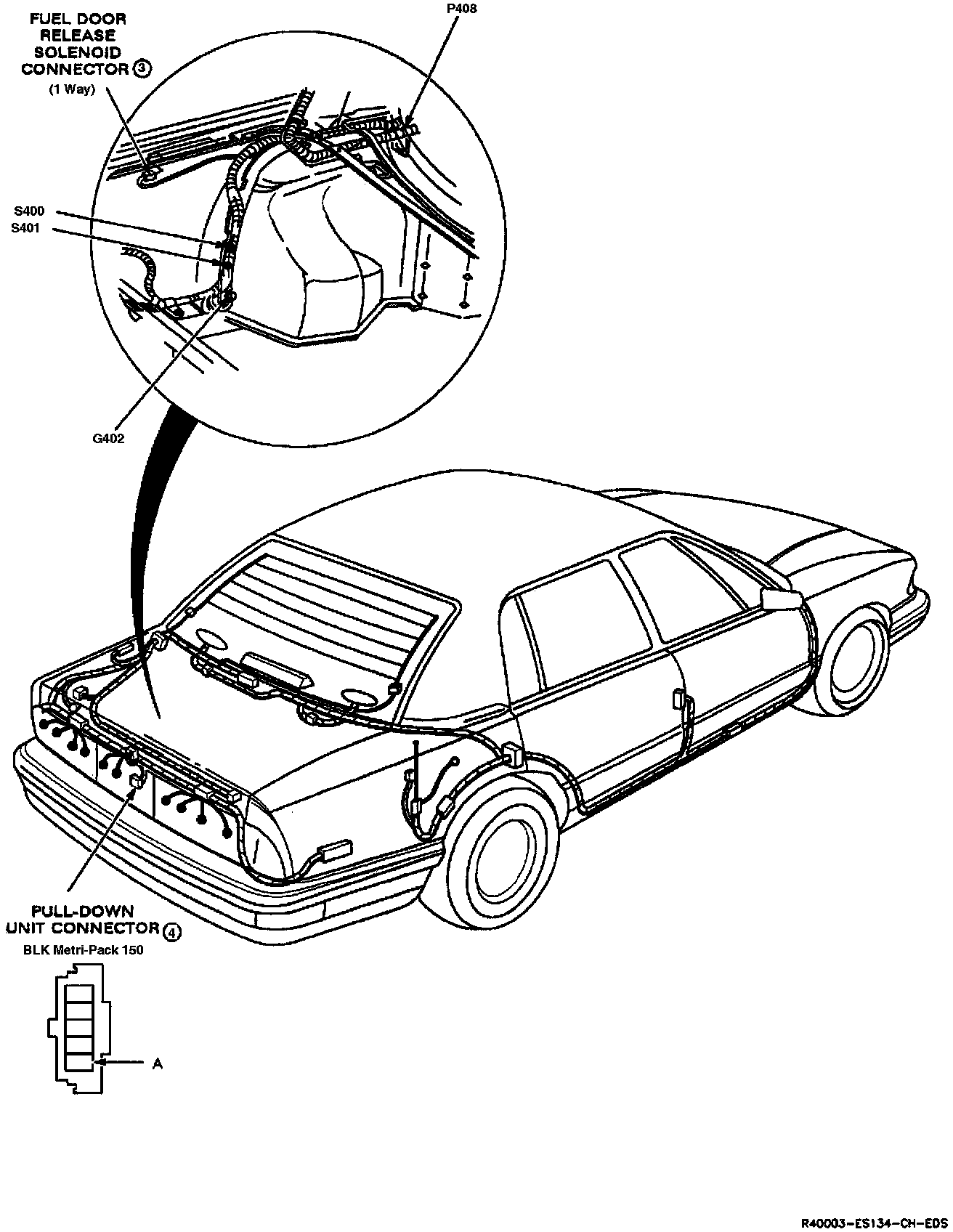 FUEL DOOR RELEASE SOLENOID CONNECTOR ③
(1 Way)

P408

S400
S401

G402

PULL-DOWN UNIT CONNECTOR ④
BLK Metri-Pack 150

A

R40003-ES134-CH-EDS