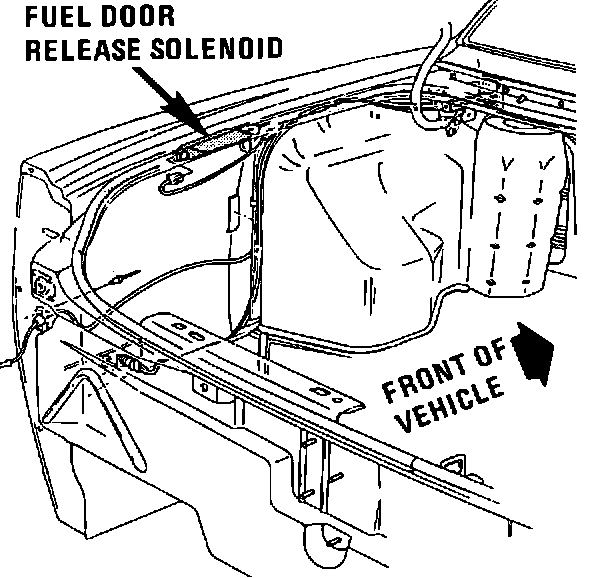 FUEL DOOR
RELEASE SOLENOID

FRONT OF
VEHICLE