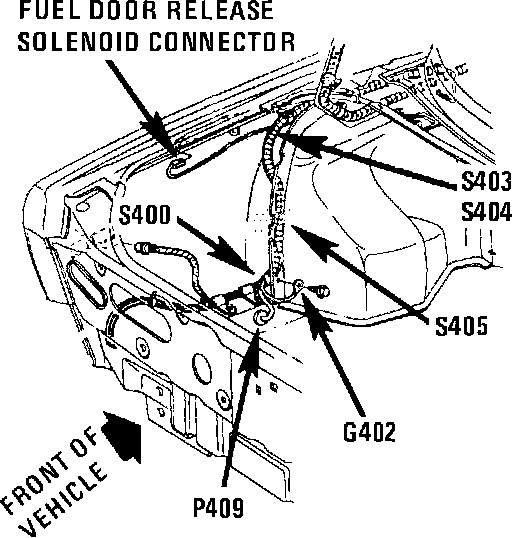 FUEL DOOR RELEASE SOLENOID CONNECTOR

S403
S404

S400

S405

G402

P409

FRONT OF VEHICLE