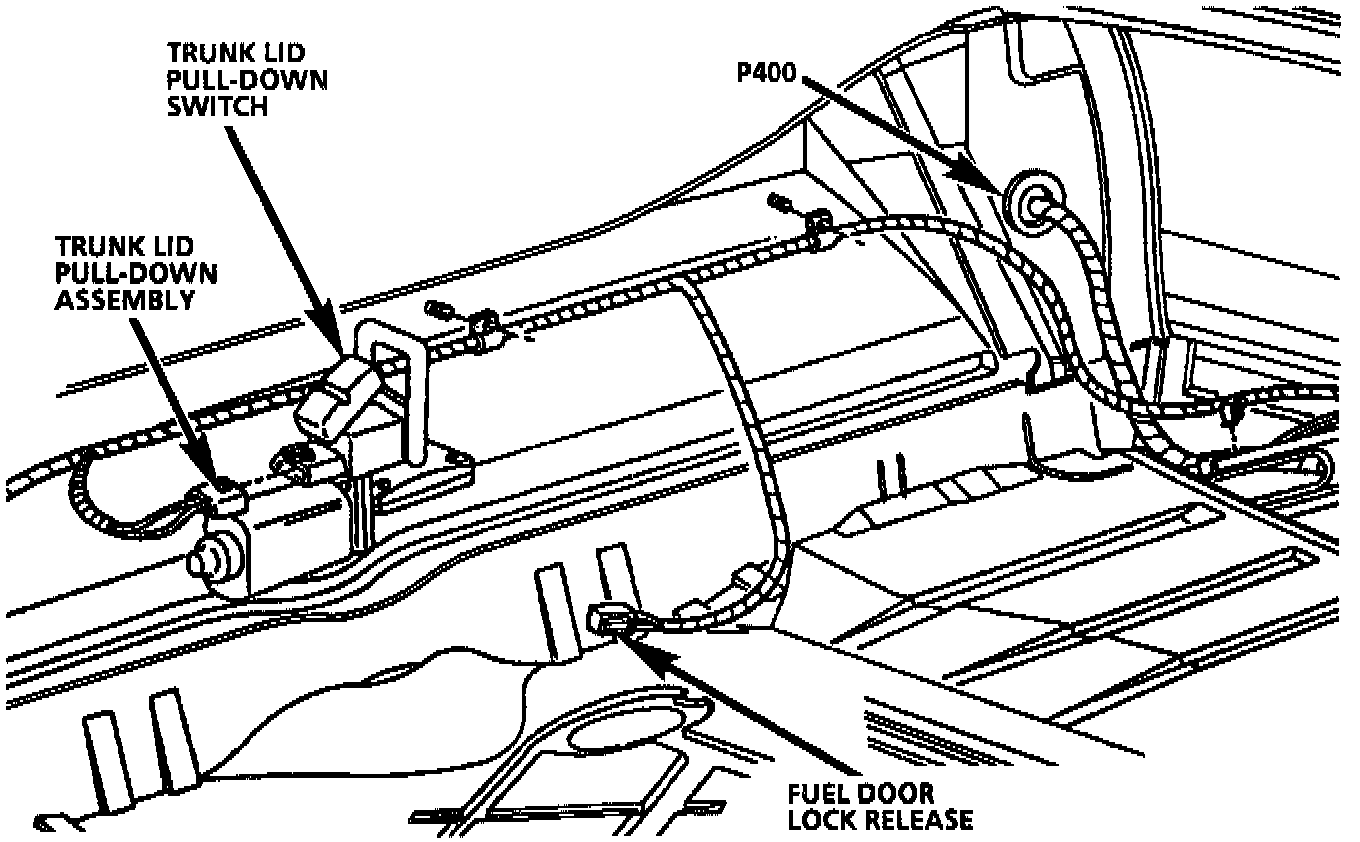 TRUNK LID
PULL-DOWN
SWITCH

P400

TRUNK LID
PULL-DOWN
ASSEMBLY

FUEL DOOR
LOCK RELEASE