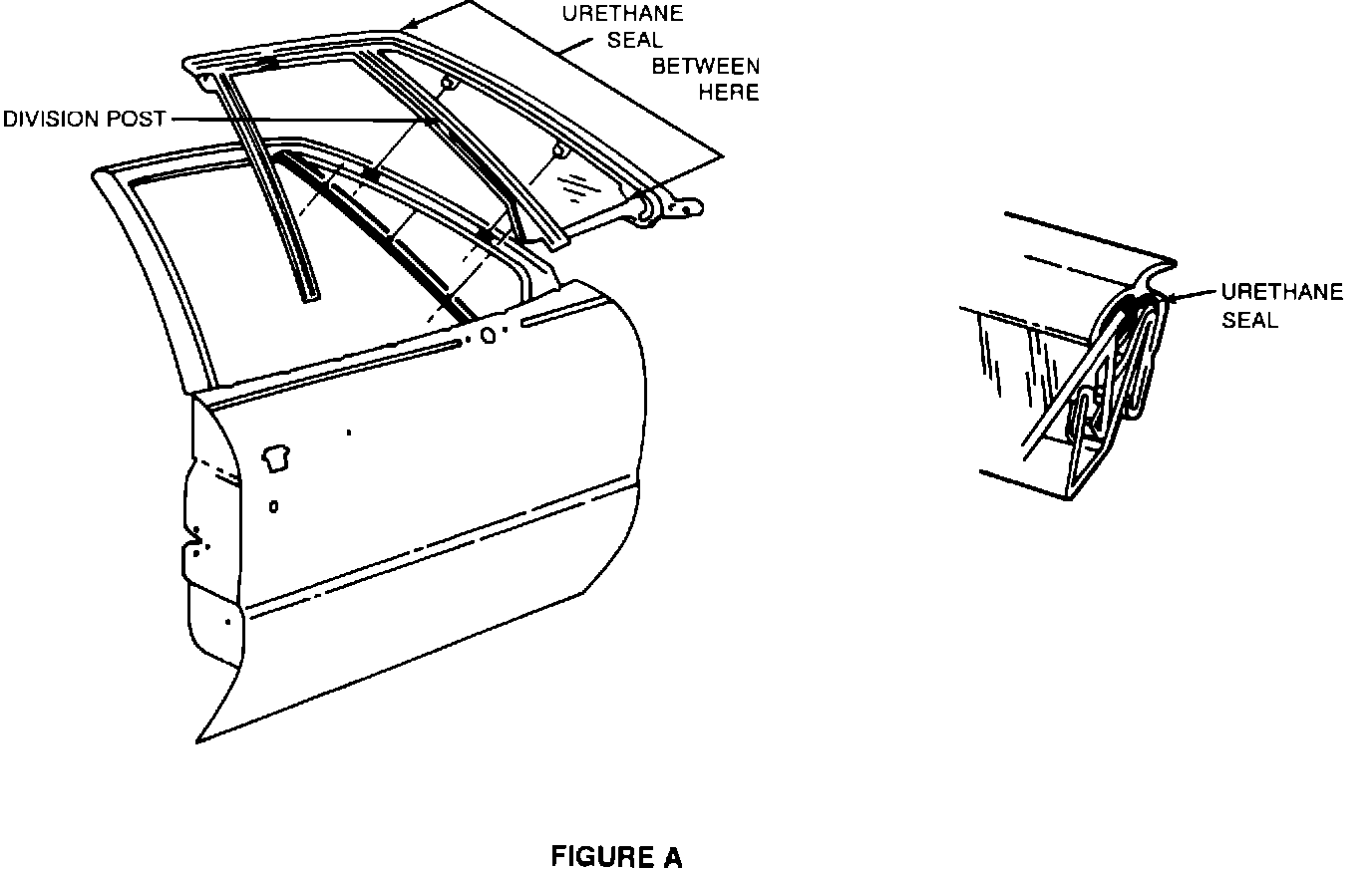 URETHANE SEAL BETWEEN HERE

DIVISION POST

URETHANE SEAL

FIGURE A