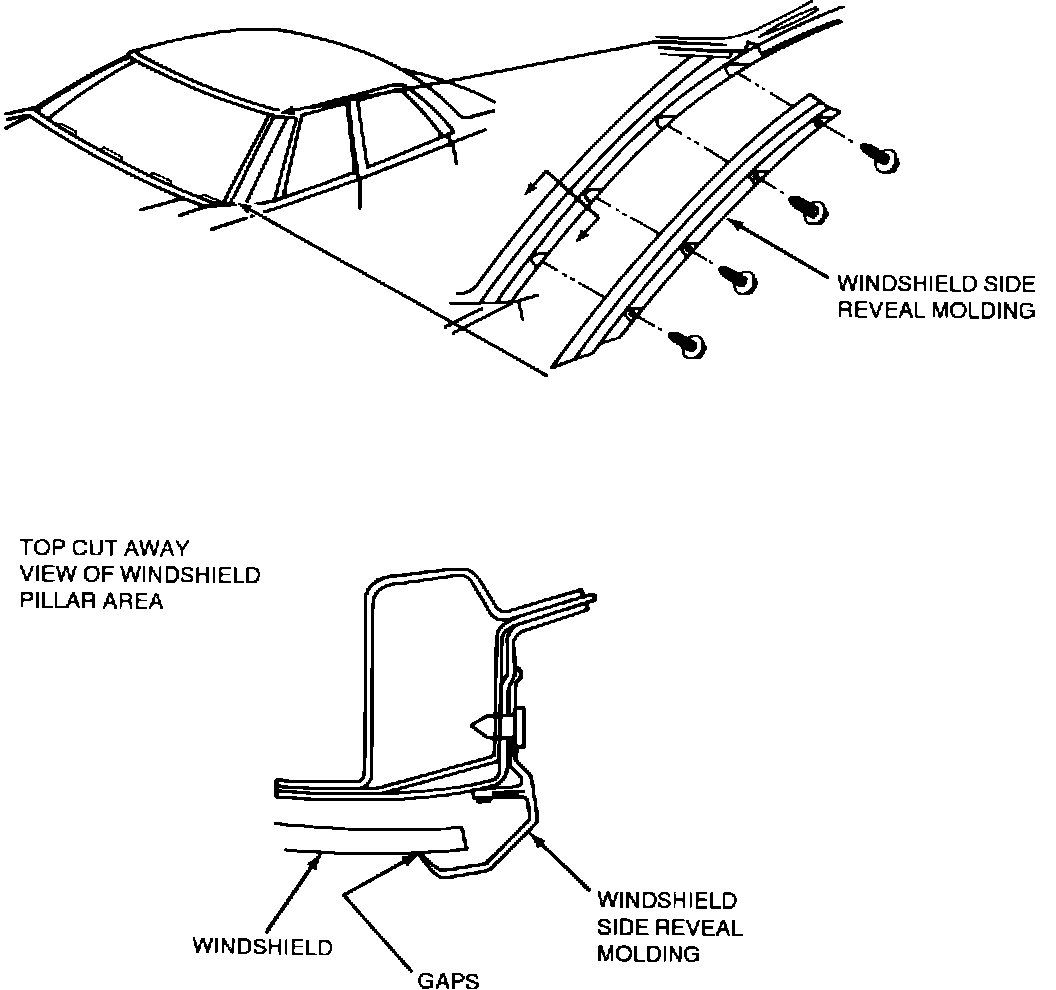 WINDSHIELD SIDE REVEAL MOLDING

TOP CUT AWAY VIEW OF WINDSHIELD PILLAR AREA

WINDSHIELD

GAPS

WINDSHIELD SIDE REVEAL MOLDING