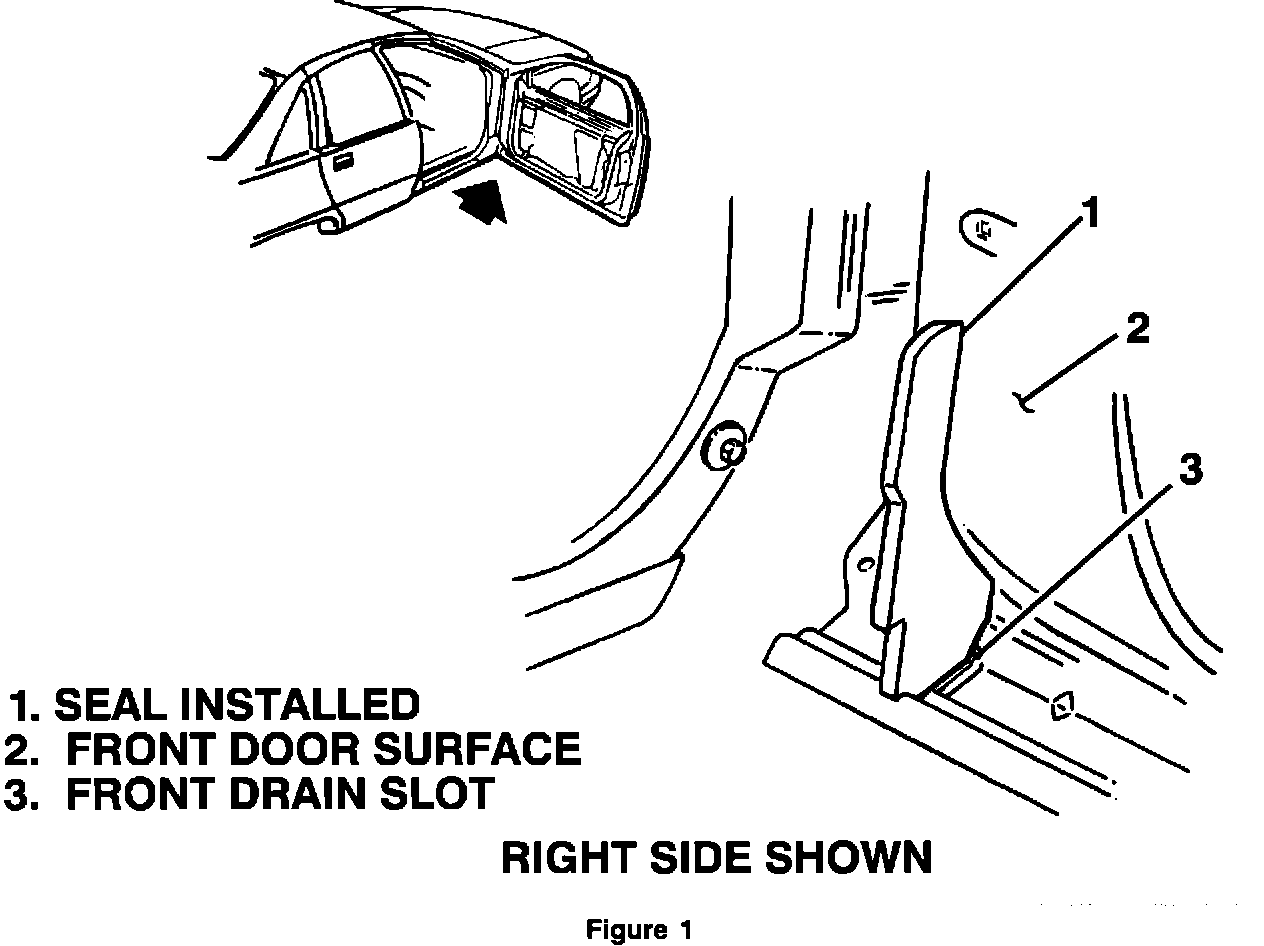 1
2
3

1. SEAL INSTALLED
2. FRONT DOOR SURFACE
3. FRONT DRAIN SLOT

RIGHT SIDE SHOWN

Figure 1