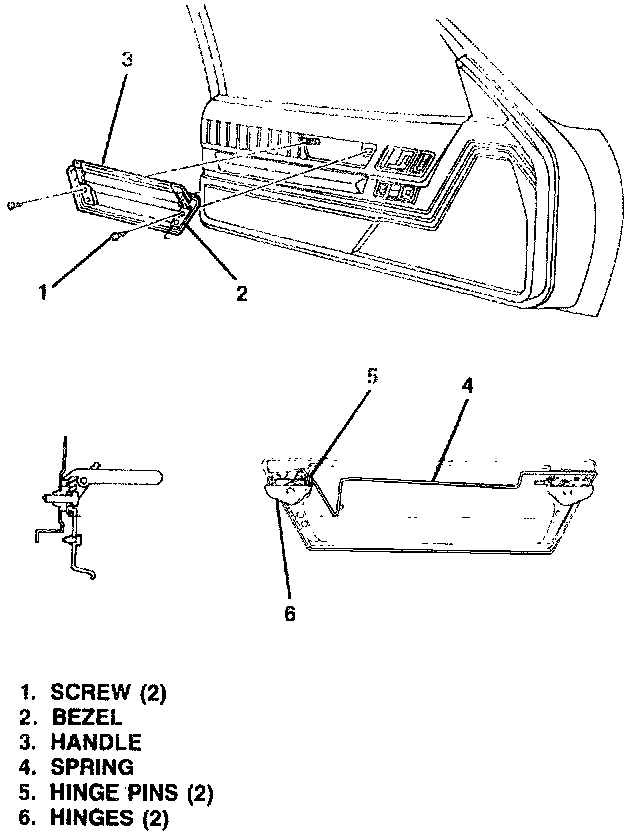 3

1

2

5

4

6

1. SCREW (2)
2. BEZEL
3. HANDLE
4. SPRING
5. HINGE PINS (2)
6. HINGES (2)