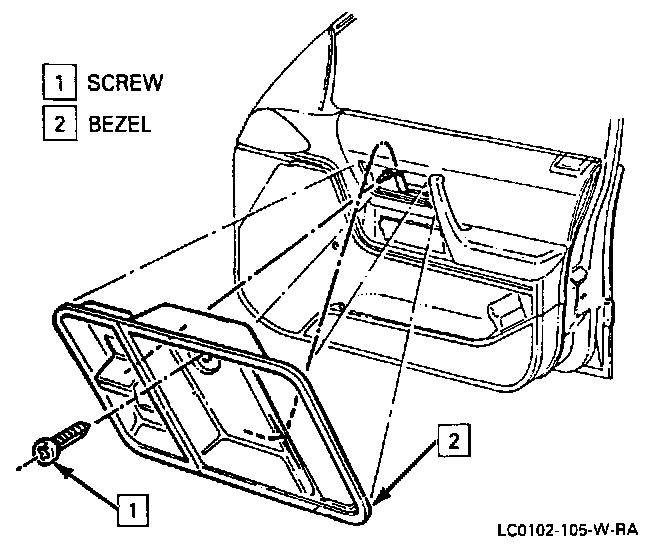 1 SCREW
2 BEZEL

2

1

LC0102-105-W-RA