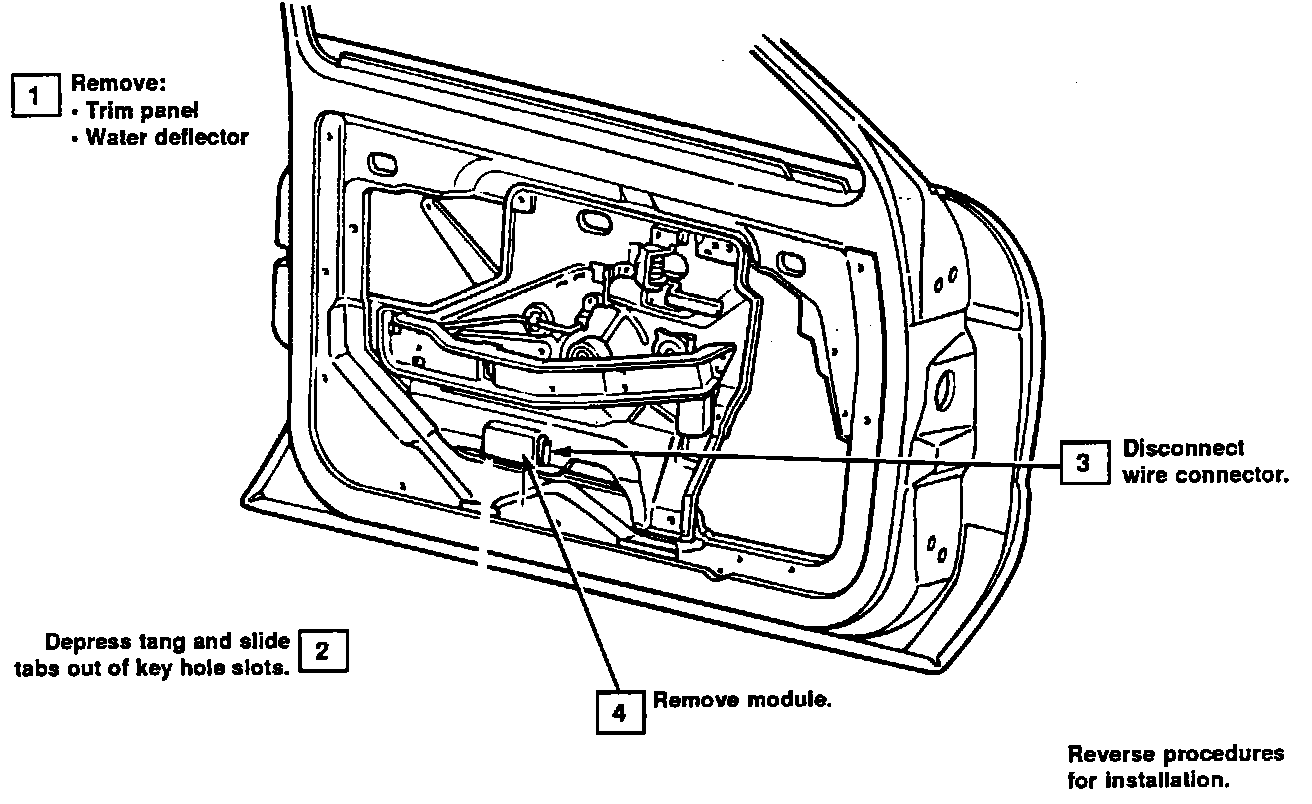 1 Remove:
• Trim panel
• Water deflector

3 Disconnect wire connector.

Depress tang and slide tabs out of key hole slots. 2

4 Remove module.

Reverse procedures for installation.