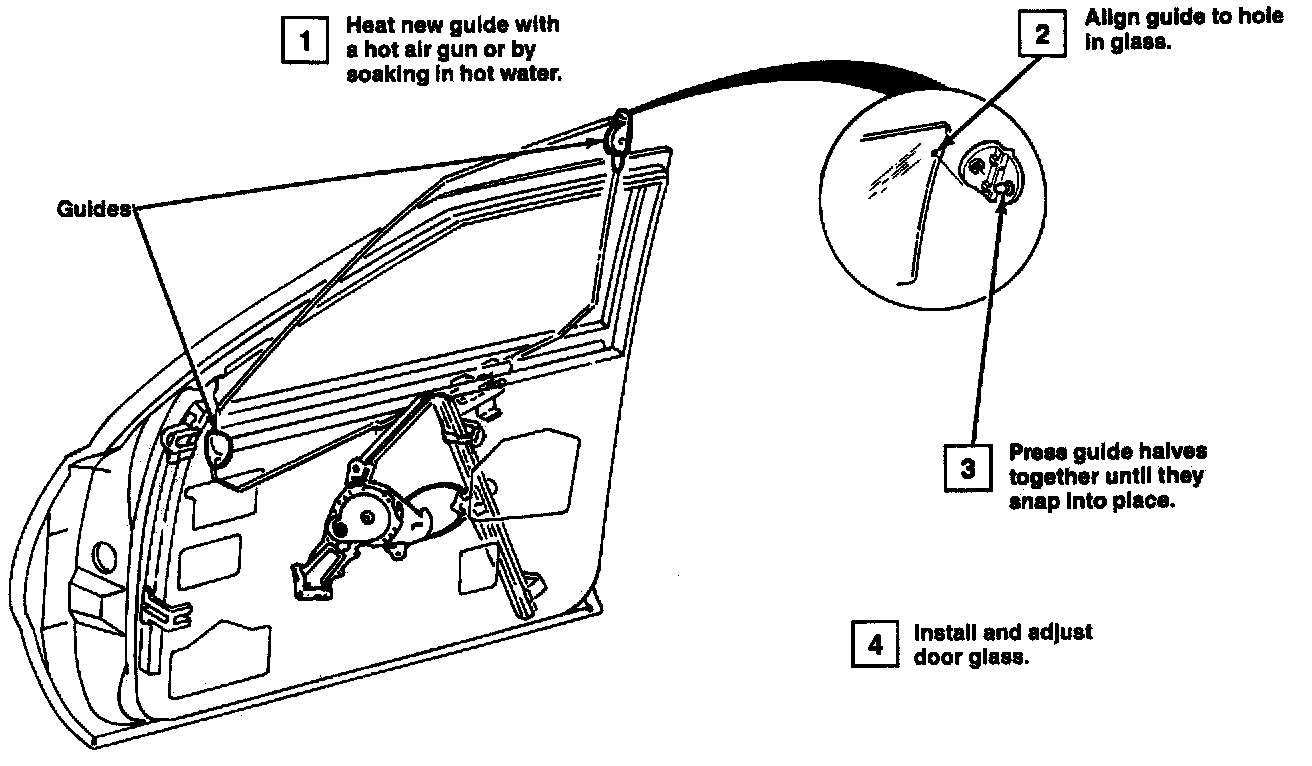 1 Heat new guide with a hot air gun or by soaking in hot water.

2 Align guide to hole in glass.

Guides

3 Press guide halves together until they snap into place.

4 Install and adjust door glass.