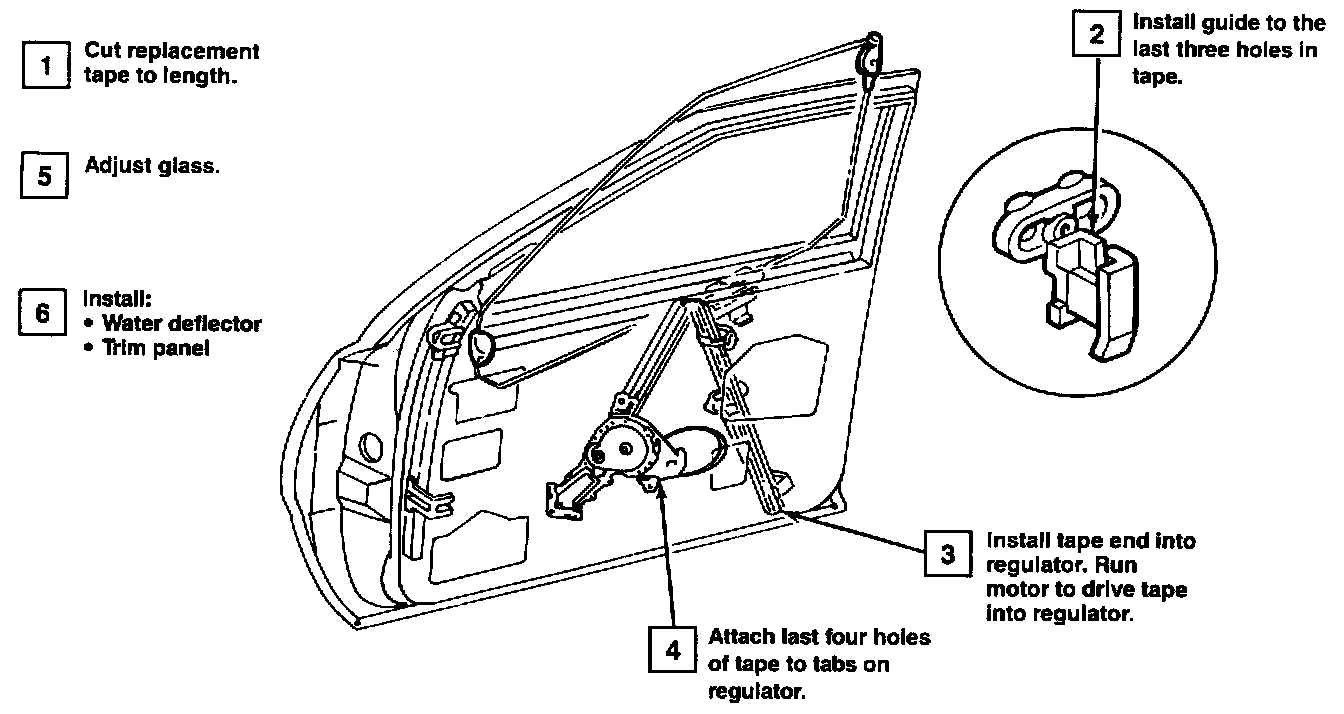 1 Cut replacement tape to length.

5 Adjust glass.

6 Install:
• Water deflector
• Trim panel

2 Install guide to the last three holes in tape.

3 Install tape end into regulator. Run motor to drive tape into regulator.

4 Attach last four holes of tape to tabs on regulator.