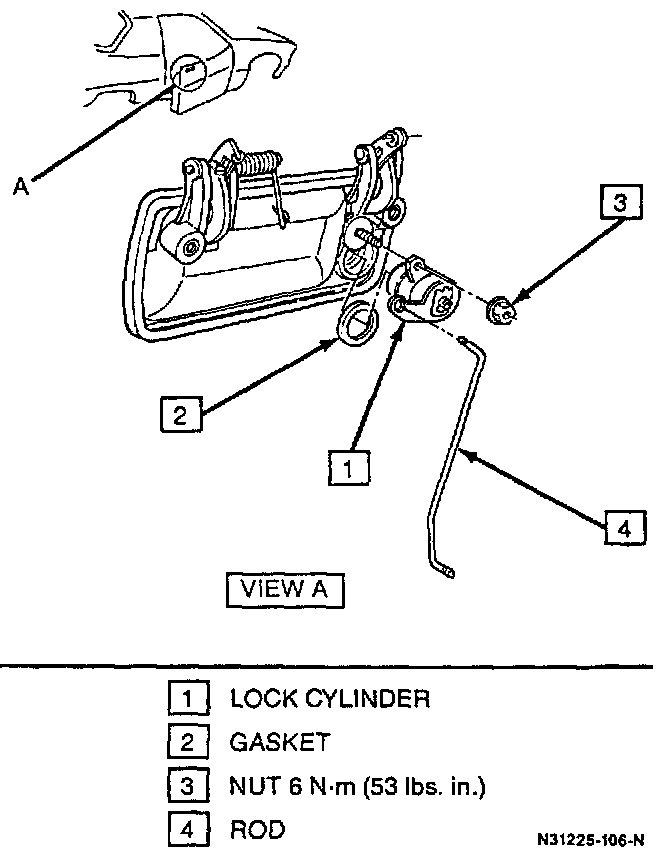 A

3

2

1

4

VIEW A

1 LOCK CYLINDER
2 GASKET
3 NUT 6 N·m (53 lbs. in.)
4 ROD

N31225-106-N