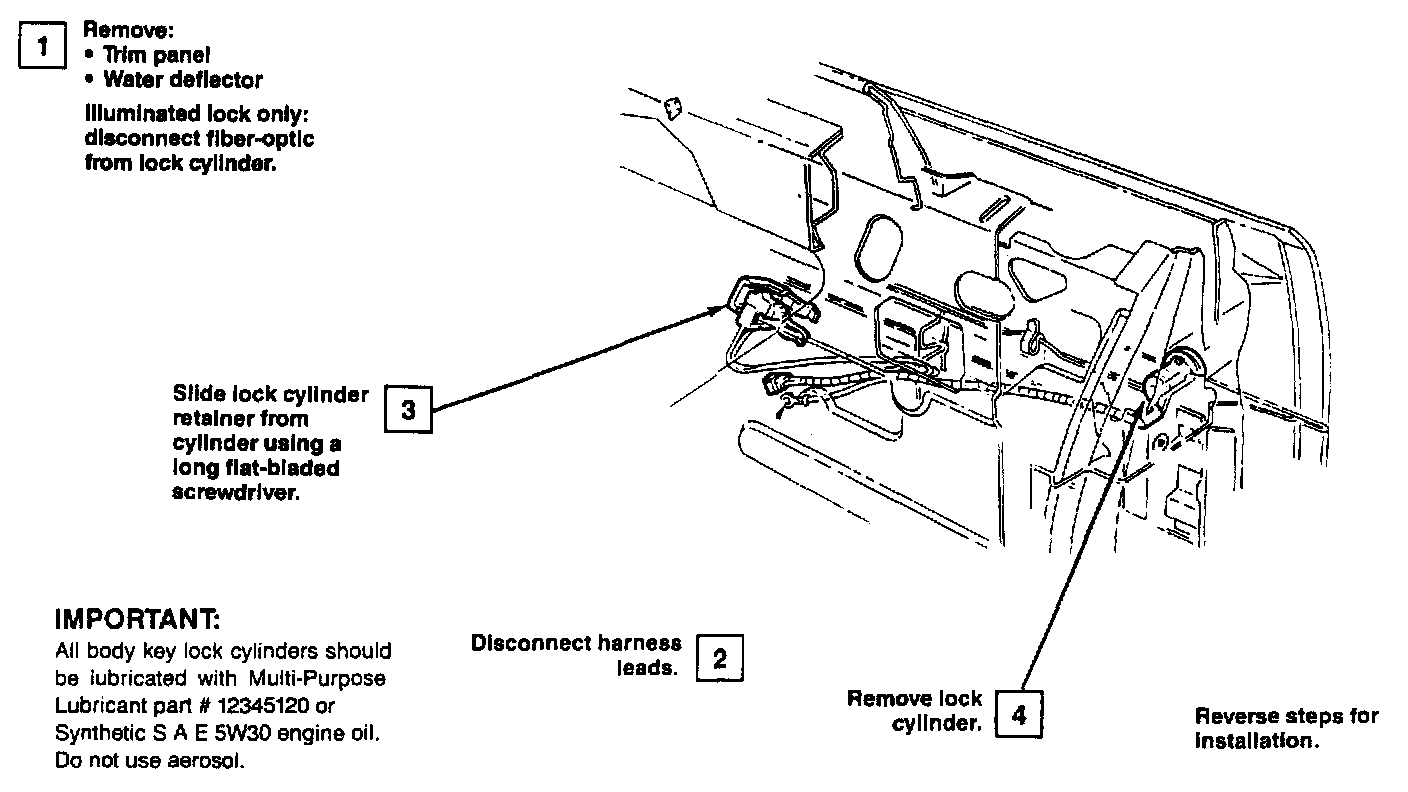 1

Remove:
• Trim panel
• Water deflector

Illuminated lock only: disconnect fiber-optic from lock cylinder.

Slide lock cylinder retainer from cylinder using a long flat-bladed screwdriver.

3

IMPORTANT:
All body key lock cylinders should be lubricated with Multi-Purpose Lubricant part # 12345120 or Synthetic S A E 5W30 engine oil. Do not use aerosol.

Disconnect harness leads.

2

Remove lock cylinder.

4

Reverse steps for installation.