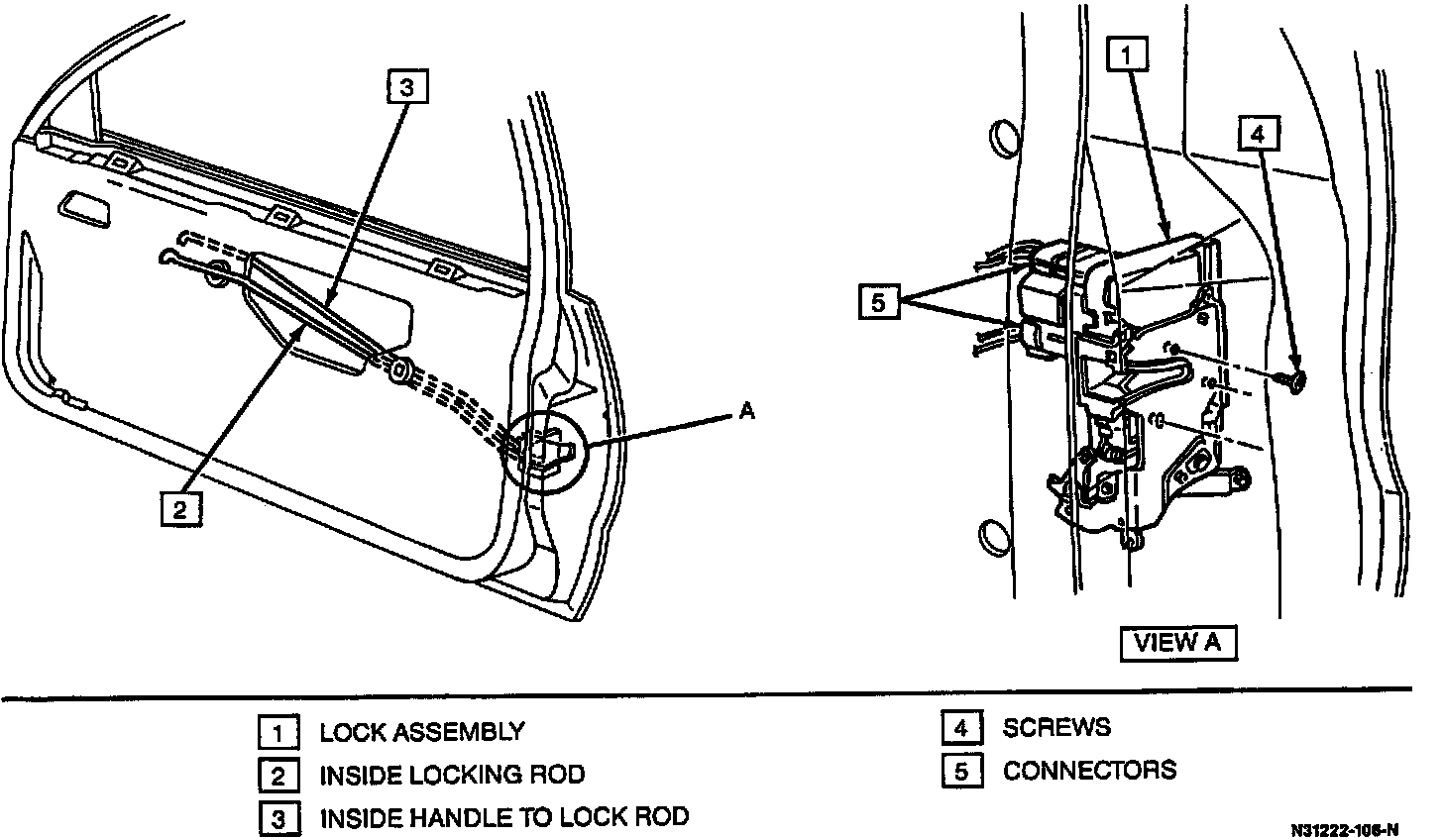 3

A

2

1

4

5

VIEW A

1 LOCK ASSEMBLY

2 INSIDE LOCKING ROD

3 INSIDE HANDLE TO LOCK ROD

4 SCREWS

5 CONNECTORS

N31222-106-N