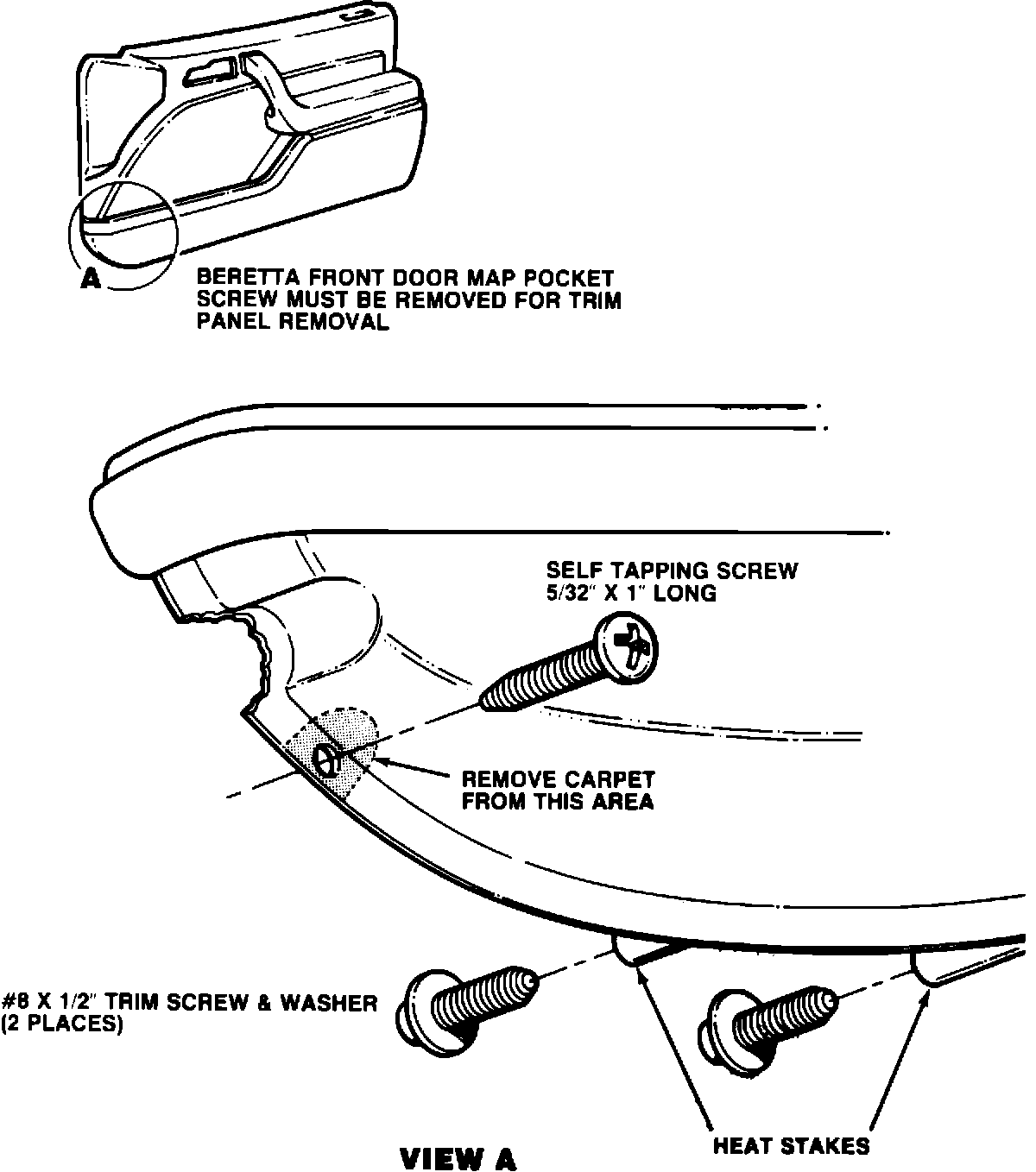 A

BERETTA FRONT DOOR MAP POCKET SCREW MUST BE REMOVED FOR TRIM PANEL REMOVAL

SELF TAPPING SCREW 5/32" X 1" LONG

REMOVE CARPET FROM THIS AREA

#8 X 1/2" TRIM SCREW & WASHER (2 PLACES)

VIEW A

HEAT STAKES