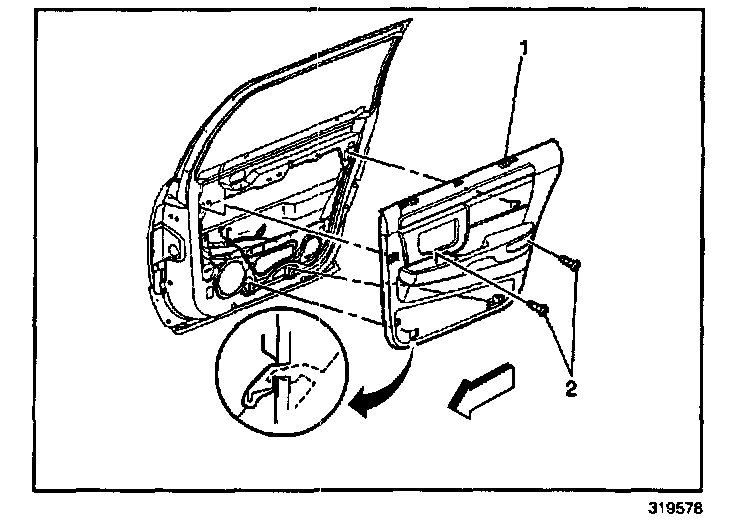 1

2

319578