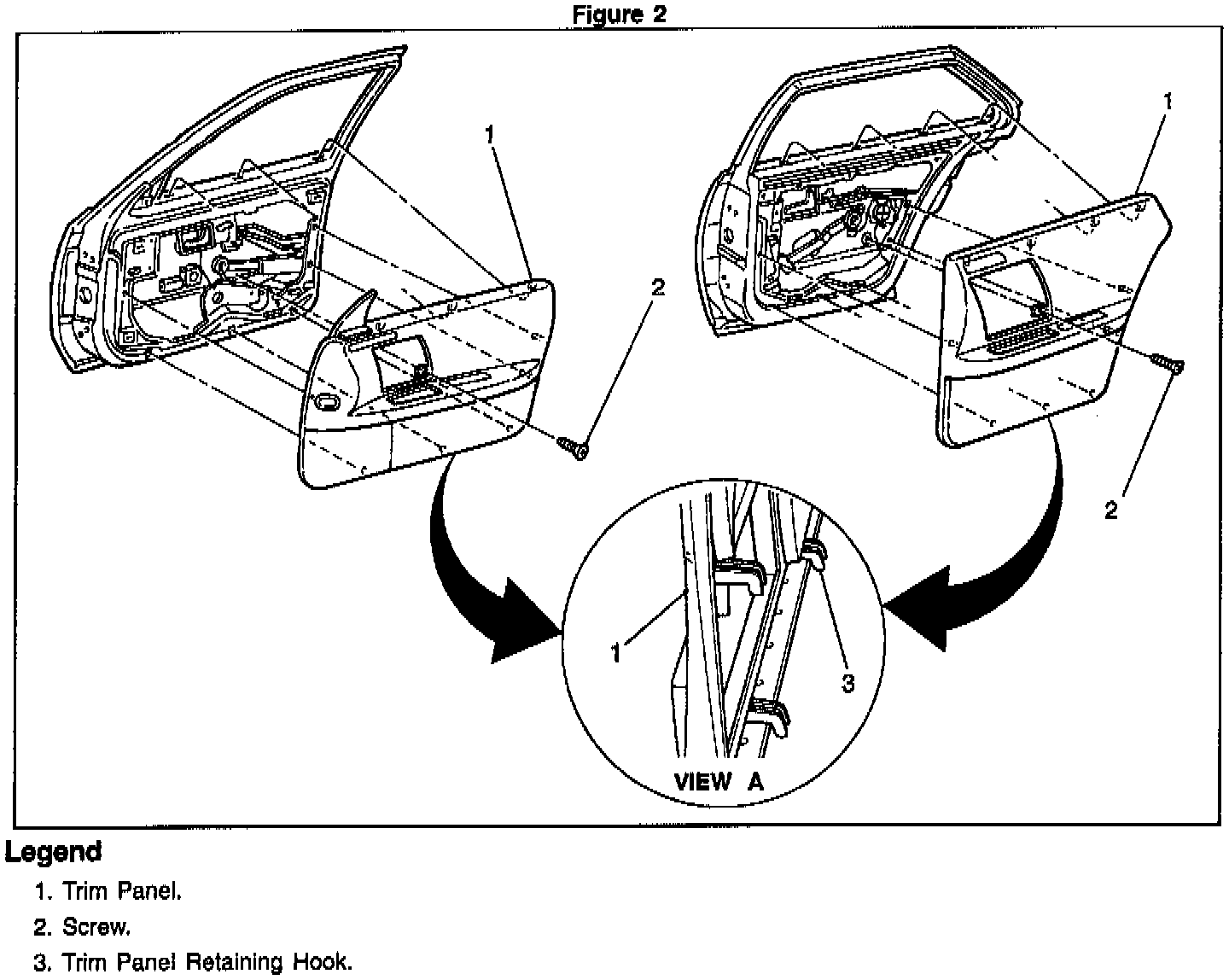 Figure 2

1

2

1

2

1

3

VIEW A

Legend

1. Trim Panel.

2. Screw.

3. Trim Panel Retaining Hook.