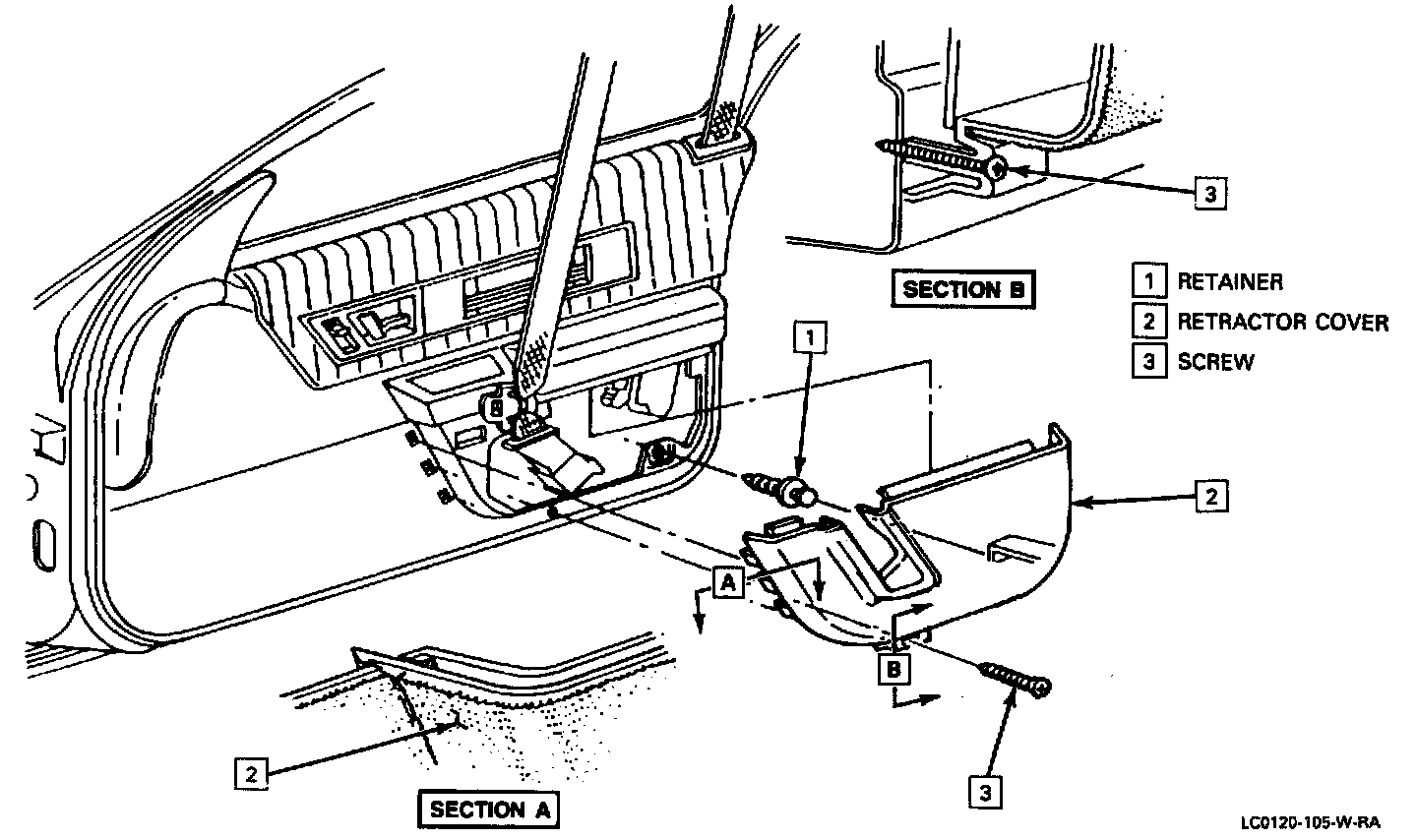 3

SECTION B

1 RETAINER
2 RETRACTOR COVER
3 SCREW

1

2

A

B

3

2

SECTION A

LC0120-105-W-RA