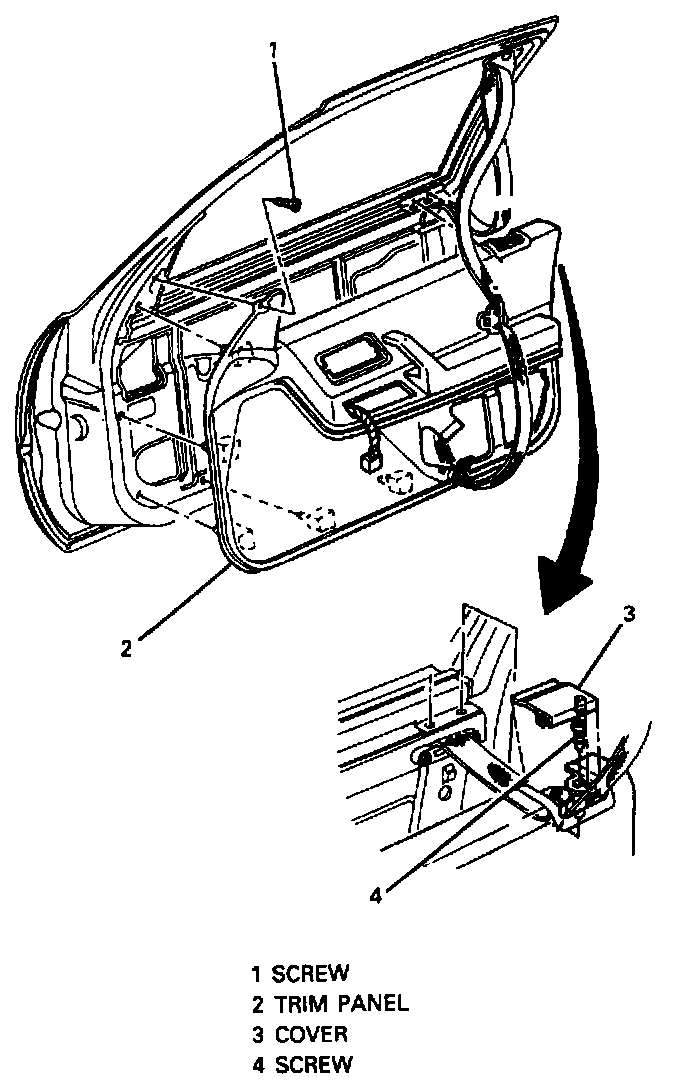 1

2

3

4

1 SCREW
2 TRIM PANEL
3 COVER
4 SCREW