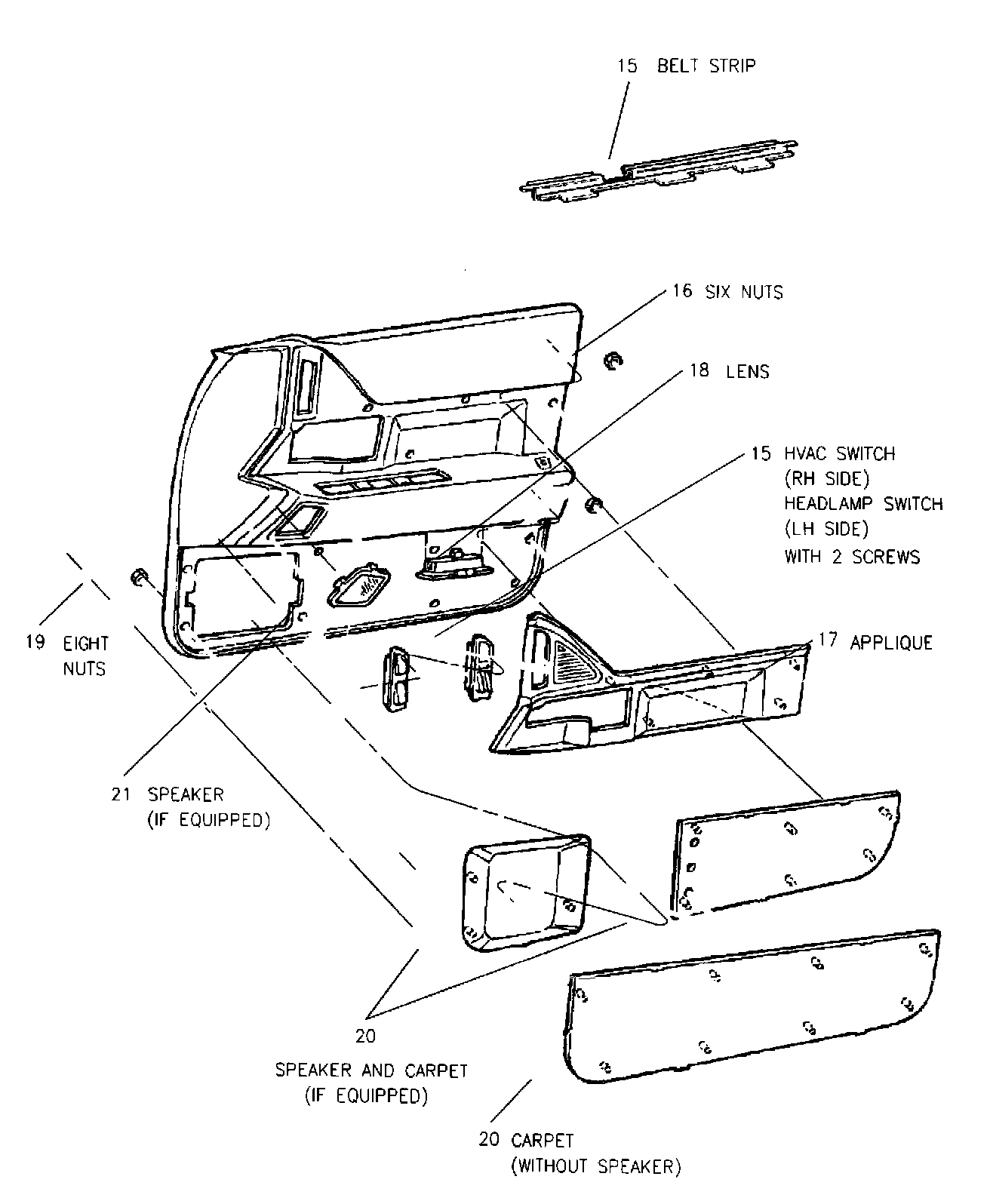 15 BELT STRIP

16 SIX NUTS

18 LENS

15 HVAC SWITCH (RH SIDE) HEADLAMP SWITCH (LH SIDE) WITH 2 SCREWS

19 EIGHT NUTS

17 APPLIQUE

21 SPEAKER (IF EQUIPPED)

20

SPEAKER AND CARPET (IF EQUIPPED)

20 CARPET (WITHOUT SPEAKER)