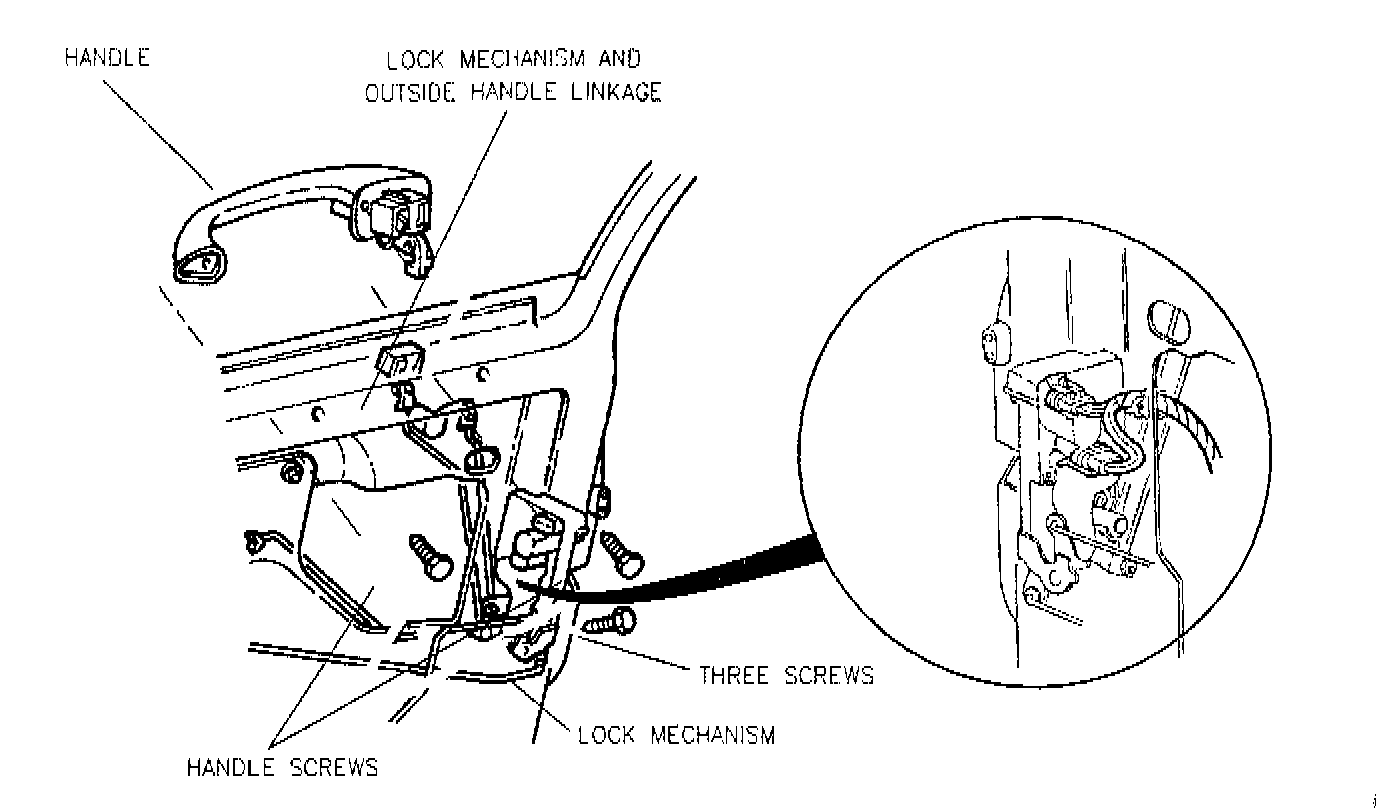 HANDLE

LOCK MECHANISM AND OUTSIDE HANDLE LINKAGE

THREE SCREWS

LOCK MECHANISM

HANDLE SCREWS