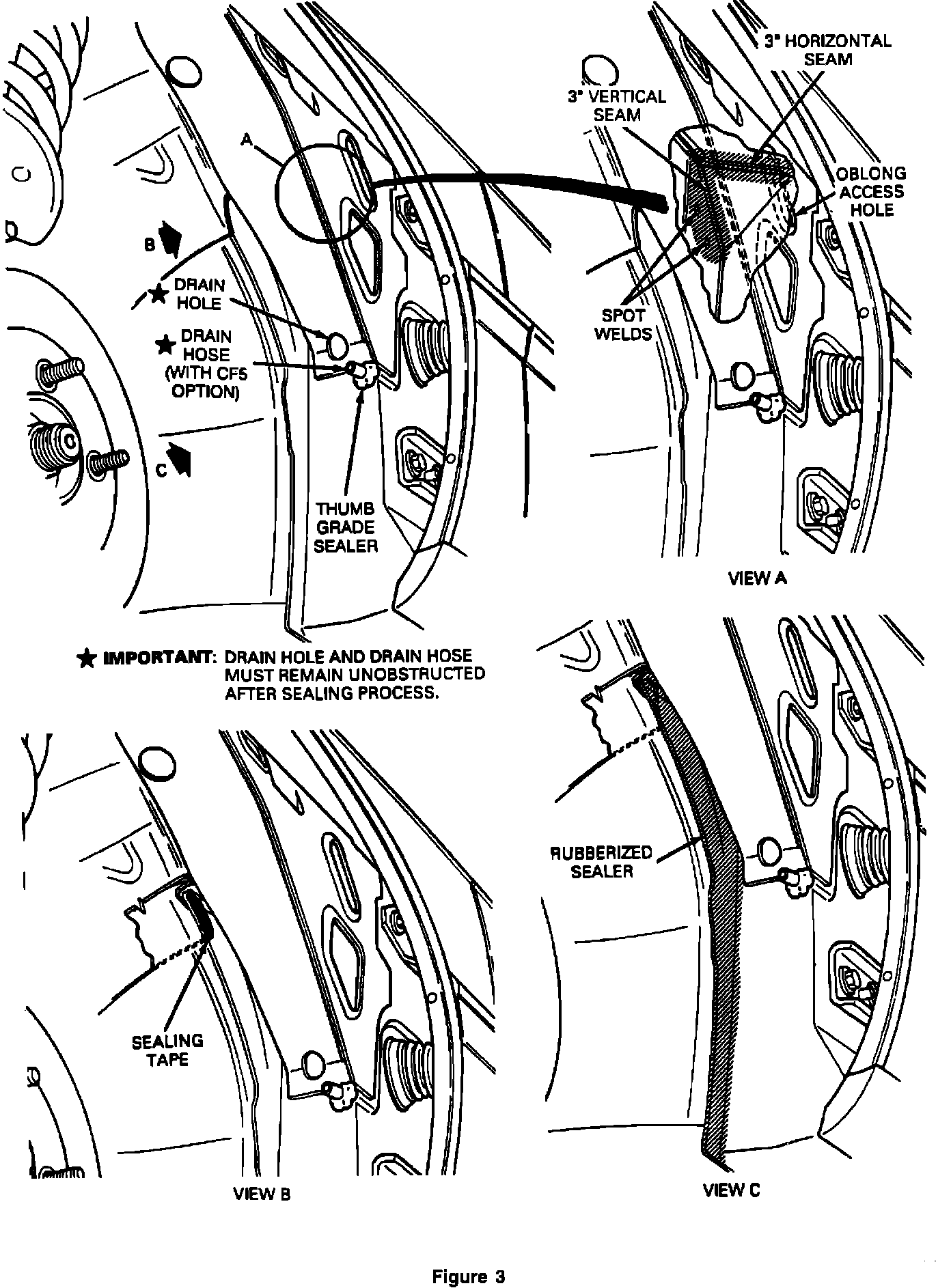 A

B

★ DRAIN HOLE

★ DRAIN HOSE (WITH CF5 OPTION)

C

THUMB GRADE SEALER

3" HORIZONTAL SEAM

3" VERTICAL SEAM

OBLONG ACCESS HOLE

SPOT WELDS

VIEW A

★ IMPORTANT: DRAIN HOLE AND DRAIN HOSE MUST REMAIN UNOBSTRUCTED AFTER SEALING PROCESS.

SEALING TAPE

VIEW B

RUBBERIZED SEALER

VIEW C

Figure 3