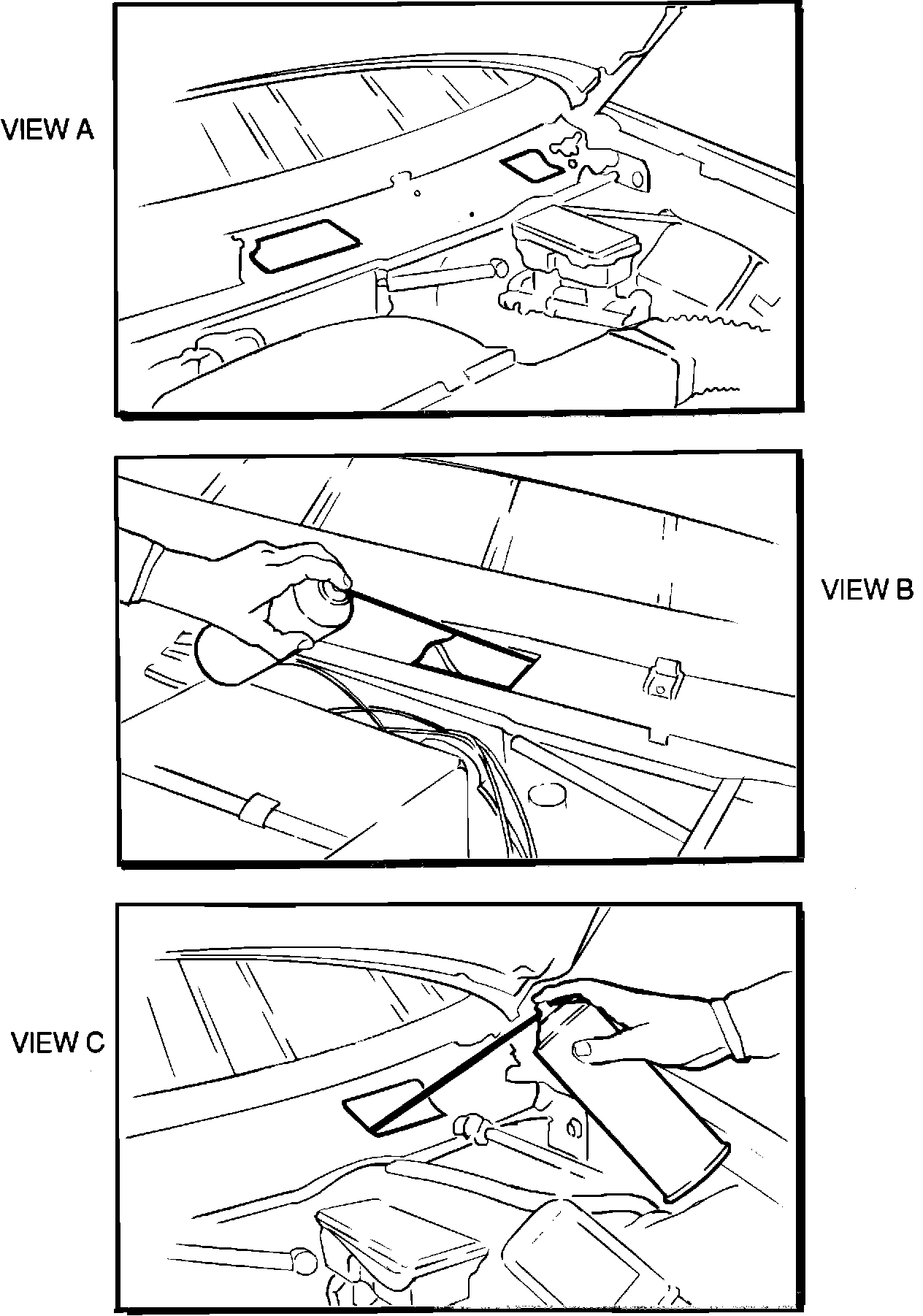 VIEW A

VIEW B

VIEW C