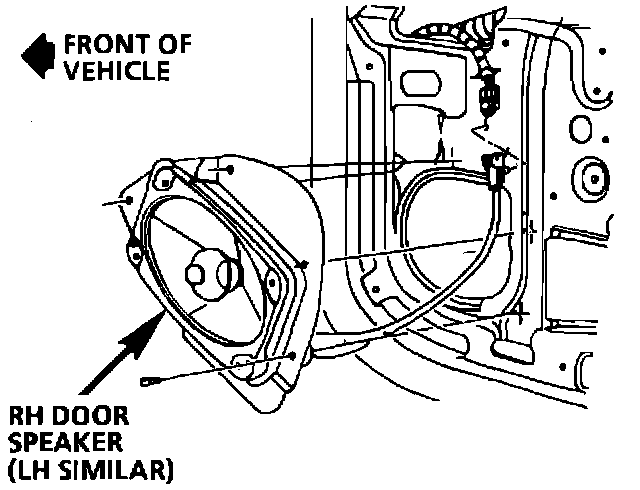 FRONT OF VEHICLE

RH DOOR SPEAKER (LH SIMILAR)