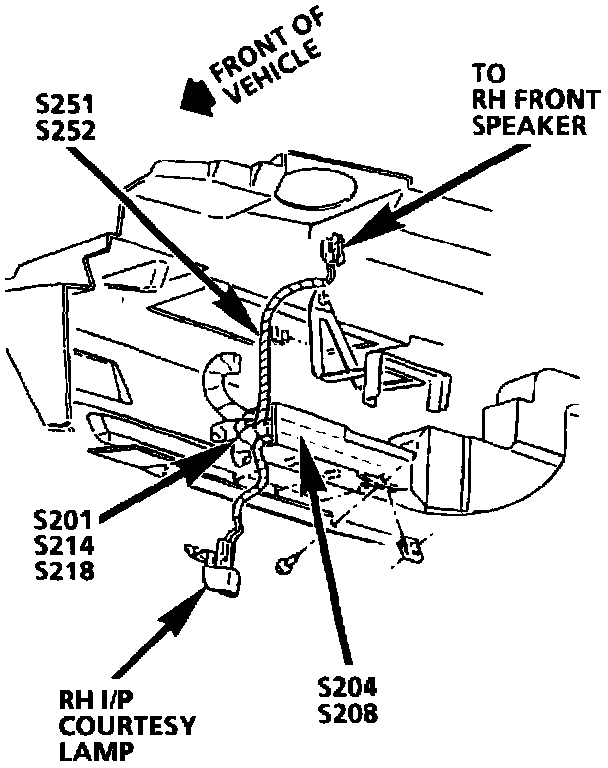 FRONT OF VEHICLE

S251
S252

TO
RH FRONT
SPEAKER

S201
S214
S218

RH I/P
COURTESY
LAMP

S204
S208