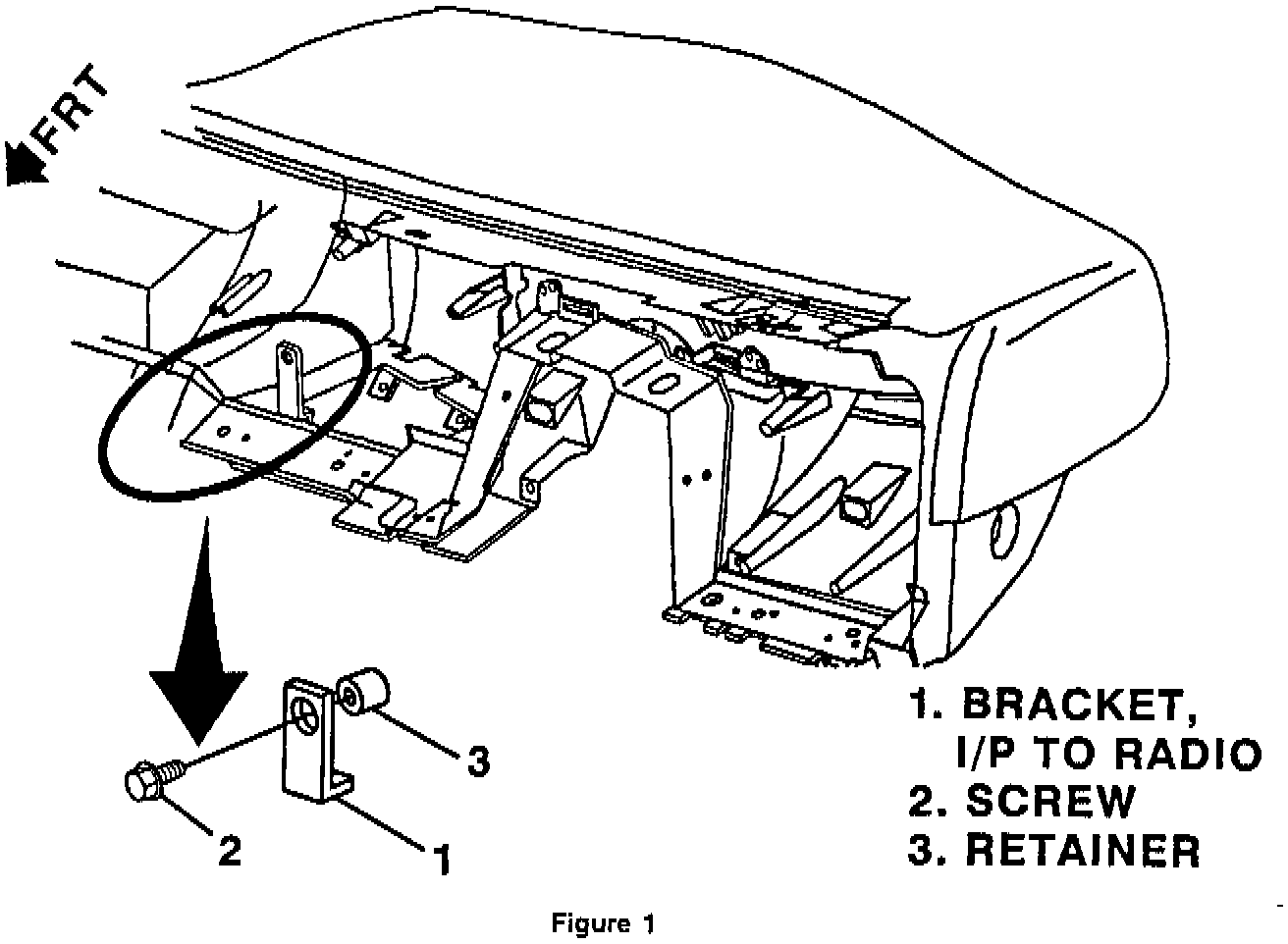 FRT

3

2

1

1. BRACKET, I/P TO RADIO
2. SCREW
3. RETAINER

Figure 1