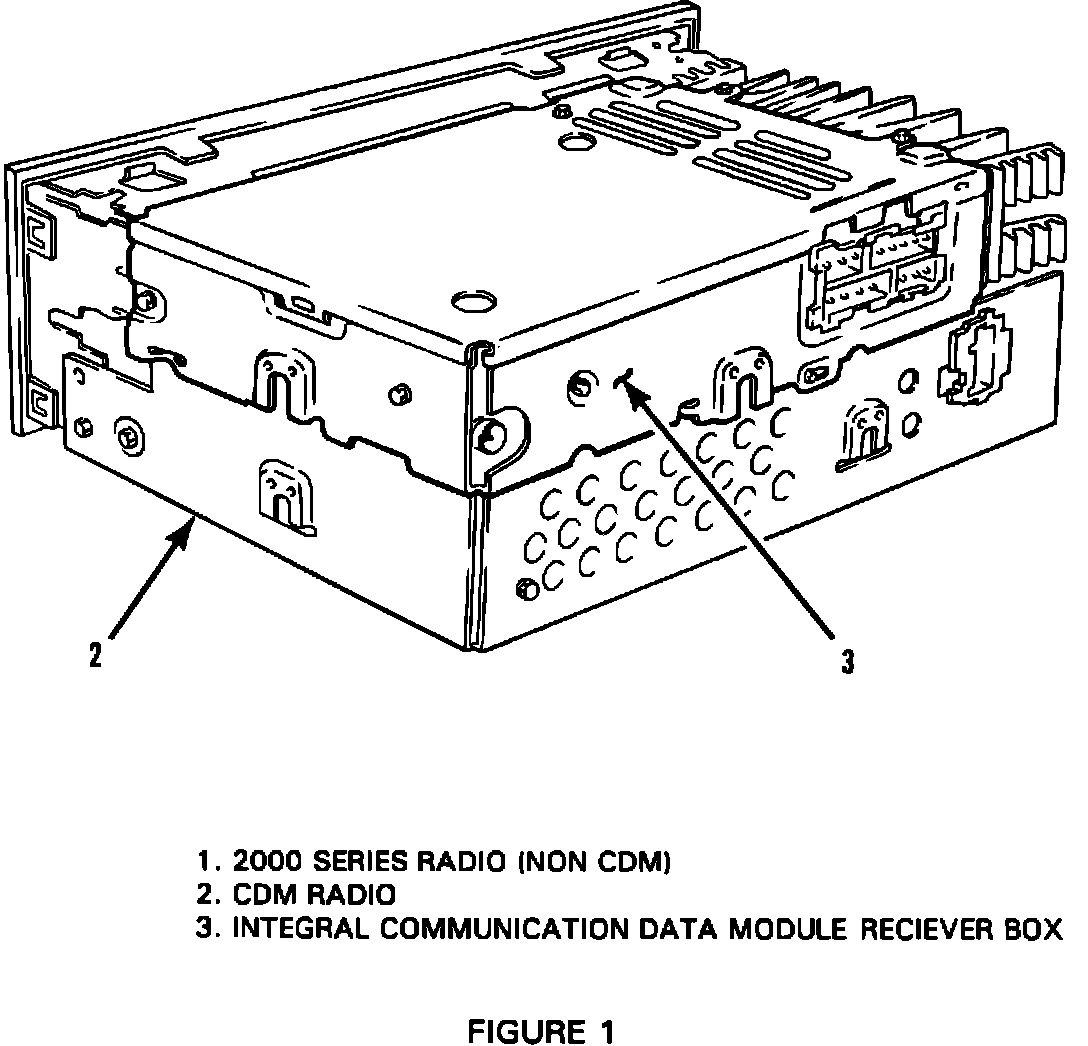 2

3

1. 2000 SERIES RADIO (NON CDM)
2. CDM RADIO
3. INTEGRAL COMMUNICATION DATA MODULE RECIEVER BOX

FIGURE 1