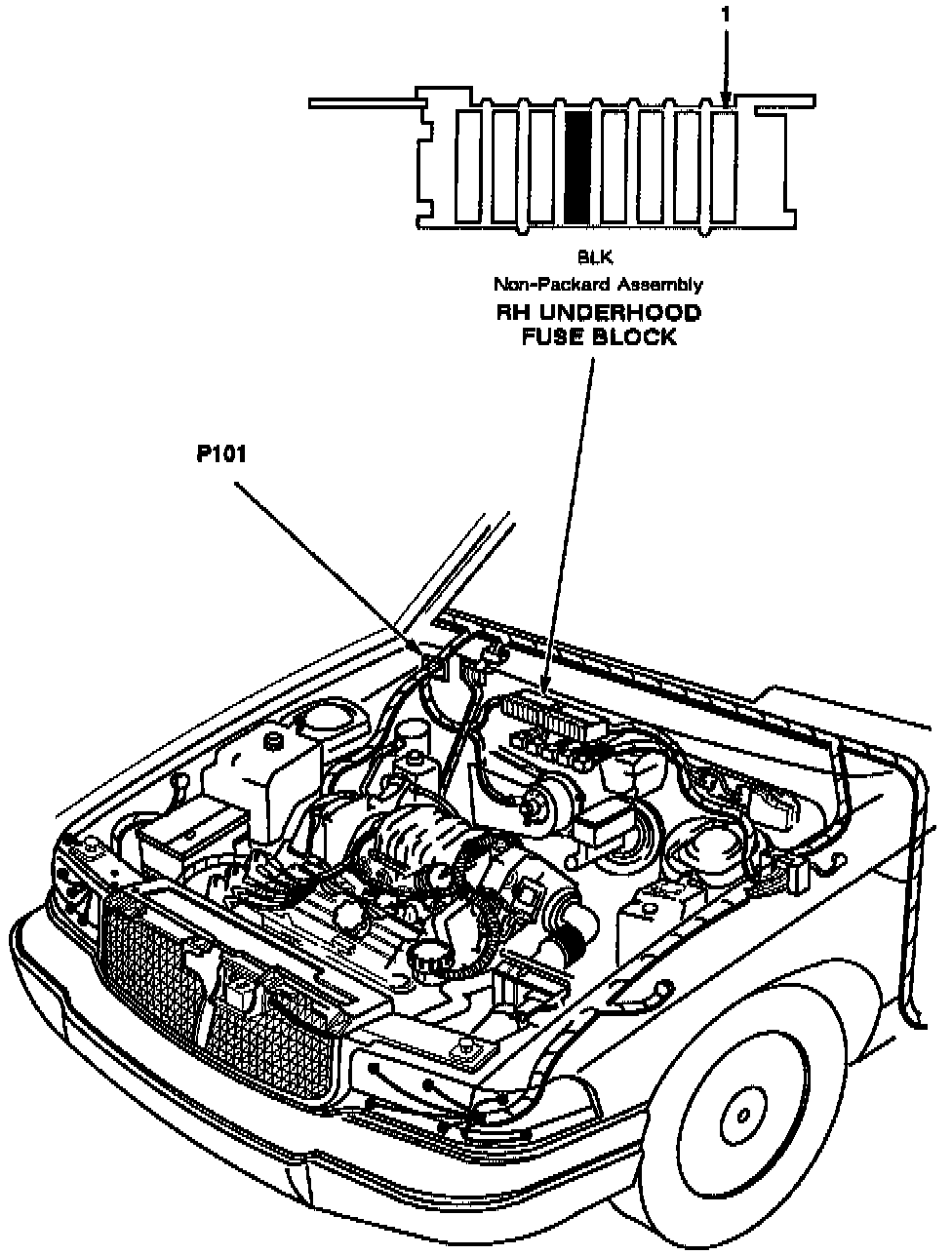 1

BLK
Non-Packard Assembly
RH UNDERHOOD
FUSE BLOCK

P101