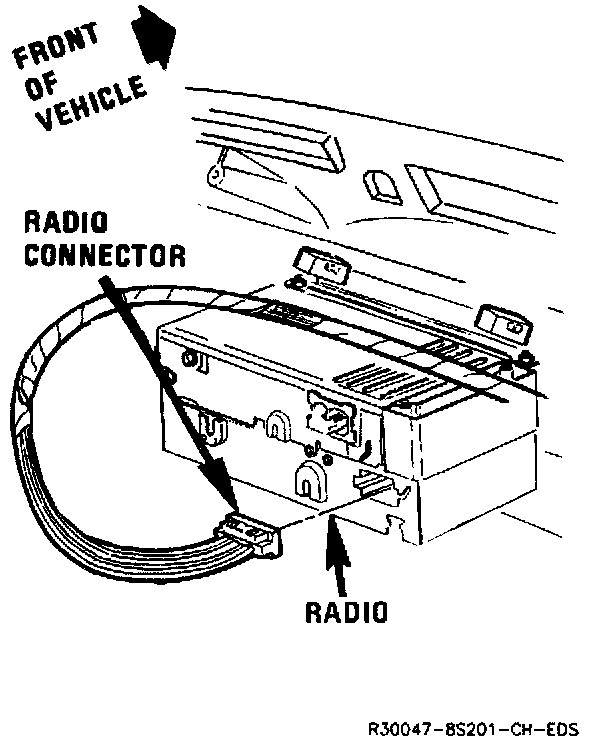 FRONT OF VEHICLE

RADIO CONNECTOR

RADIO

R30047-8S201-CH-EDS