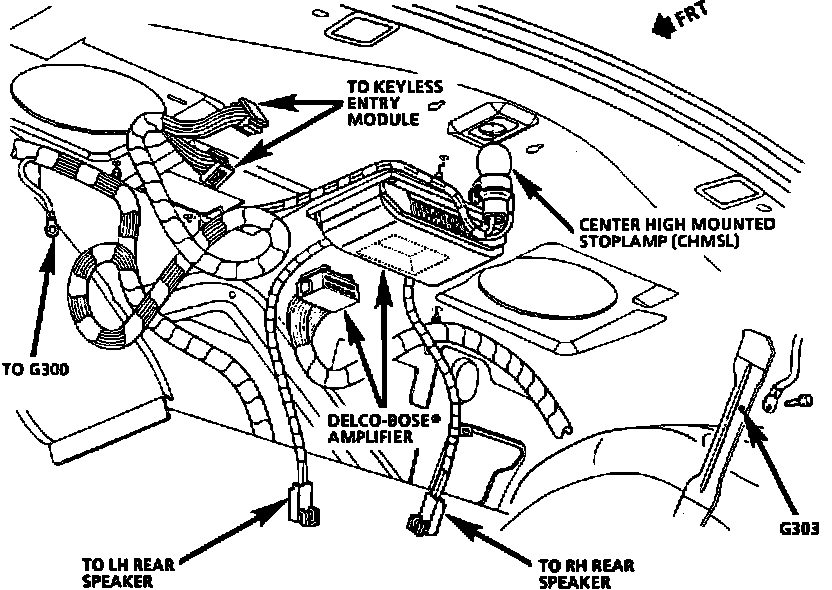 FRT

TO KEYLESS ENTRY MODULE

CENTER HIGH MOUNTED STOPLAMP (CHMSL)

TO G300

DELCO-BOSE® AMPLIFIER

G303

TO LH REAR SPEAKER

TO RH REAR SPEAKER