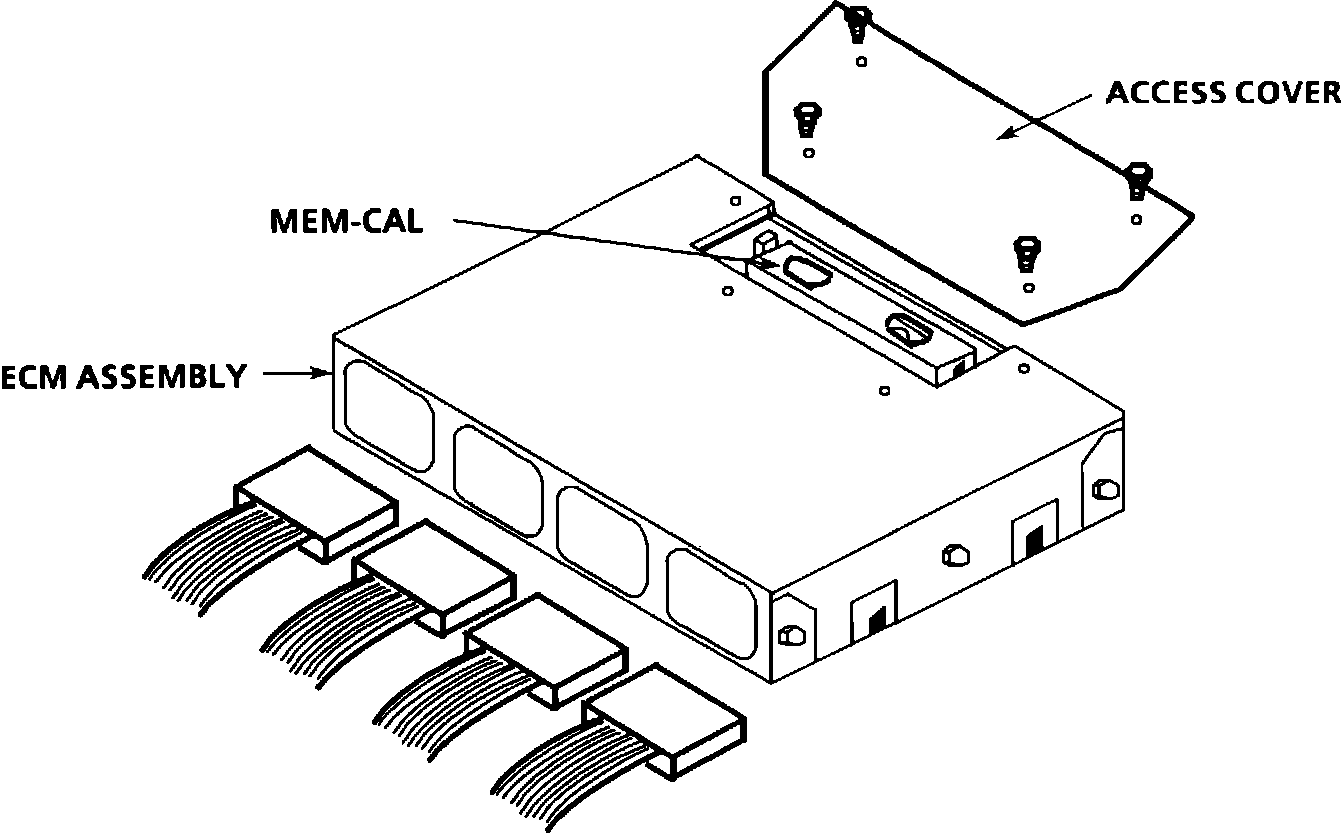 ACCESS COVER

MEM-CAL

ECM ASSEMBLY