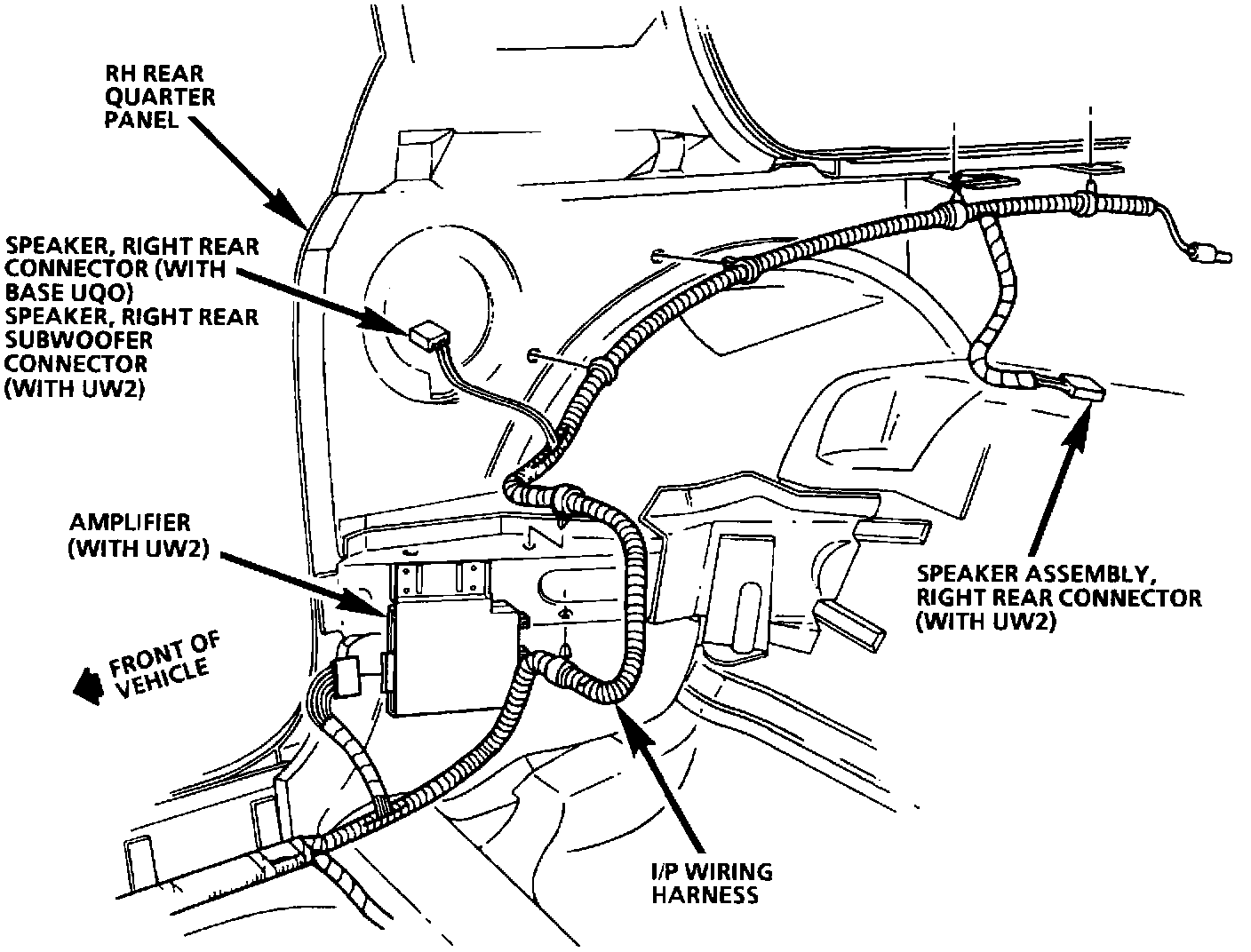 RH REAR QUARTER PANEL

SPEAKER, RIGHT REAR CONNECTOR (WITH BASE UQO)
SPEAKER, RIGHT REAR SUBWOOFER CONNECTOR (WITH UW2)

AMPLIFIER (WITH UW2)

FRONT OF VEHICLE

SPEAKER ASSEMBLY, RIGHT REAR CONNECTOR (WITH UW2)

I/P WIRING HARNESS