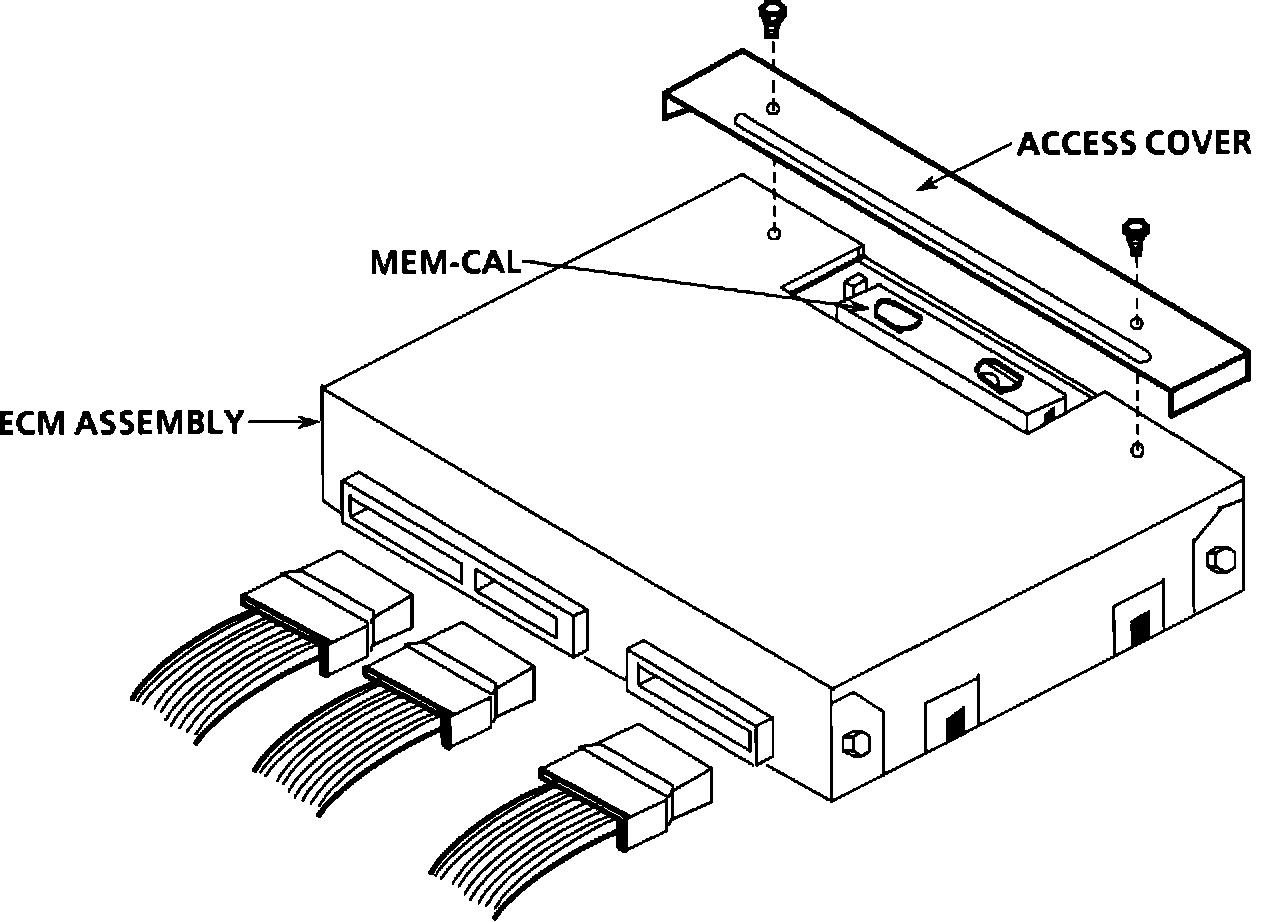 ACCESS COVER

MEM-CAL

ECM ASSEMBLY