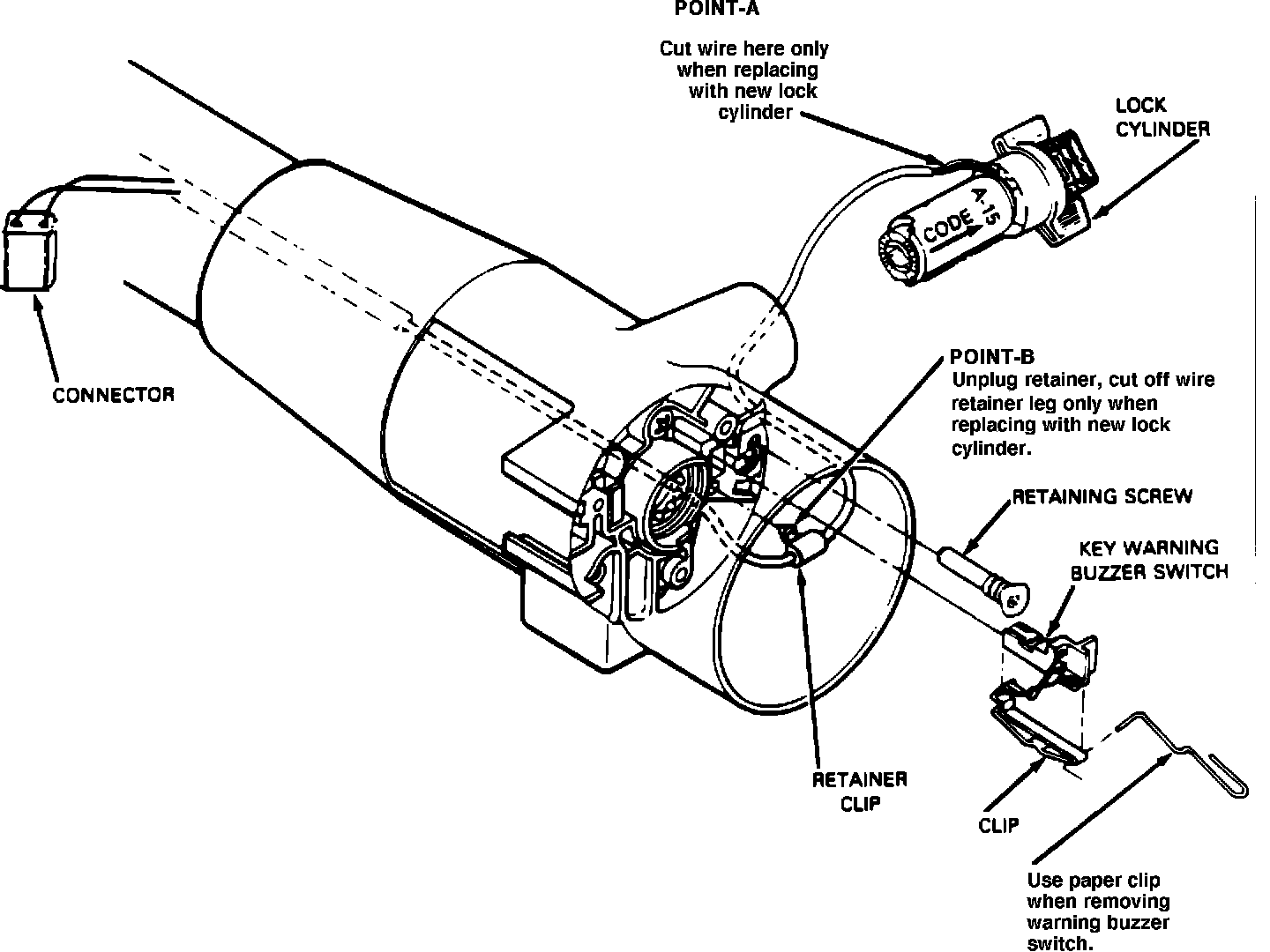 POINT-A

Cut wire here only when replacing with new lock cylinder

LOCK CYLINDER

CODE A-15

CONNECTOR

POINT-B
Unplug retainer, cut off wire retainer leg only when replacing with new lock cylinder.

RETAINING SCREW

KEY WARNING BUZZER SWITCH

RETAINER CLIP

CLIP

Use paper clip when removing warning buzzer switch.