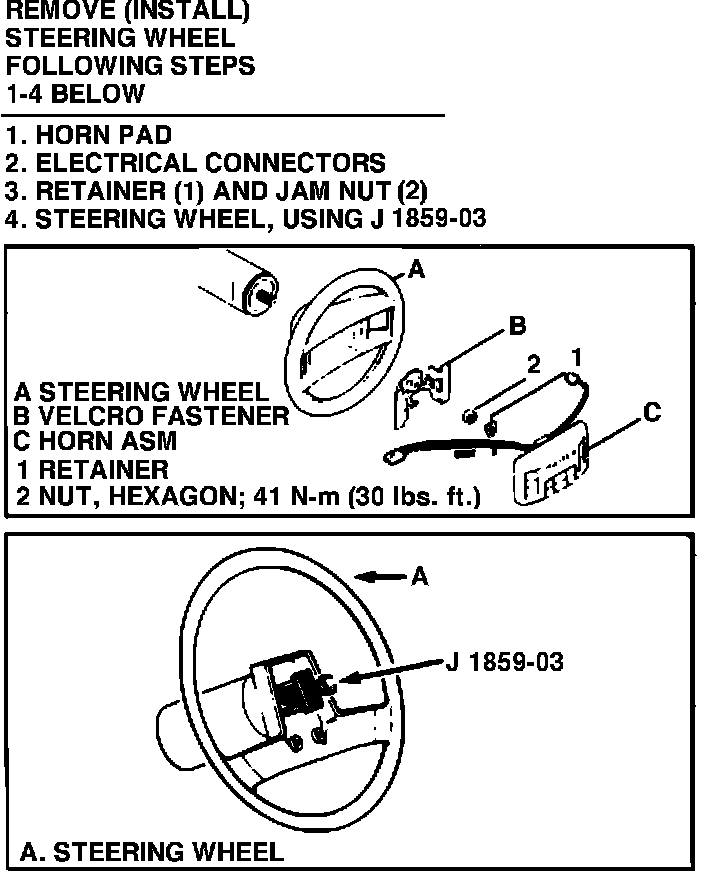 REMOVE (INSTALL)
STEERING WHEEL
FOLLOWING STEPS
1-4 BELOW

1. HORN PAD
2. ELECTRICAL CONNECTORS
3. RETAINER (1) AND JAM NUT (2)
4. STEERING WHEEL, USING J 1859-03

A
B
2
1
C

A STEERING WHEEL
B VELCRO FASTENER
C HORN ASM
1 RETAINER
2 NUT, HEXAGON; 41 N-m (30 lbs. ft.)

A
J 1859-03

A. STEERING WHEEL