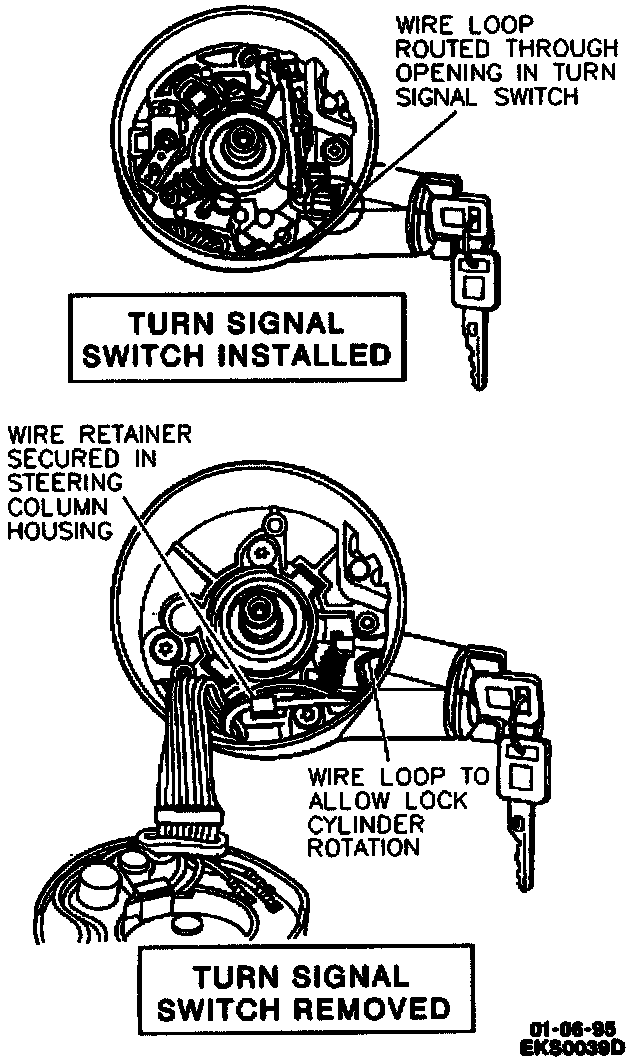 WIRE LOOP ROUTED THROUGH OPENING IN TURN SIGNAL SWITCH

TURN SIGNAL SWITCH INSTALLED

WIRE RETAINER SECURED IN STEERING COLUMN HOUSING

WIRE LOOP TO ALLOW LOCK CYLINDER ROTATION

TURN SIGNAL SWITCH REMOVED

01-06-95
EKS0039D