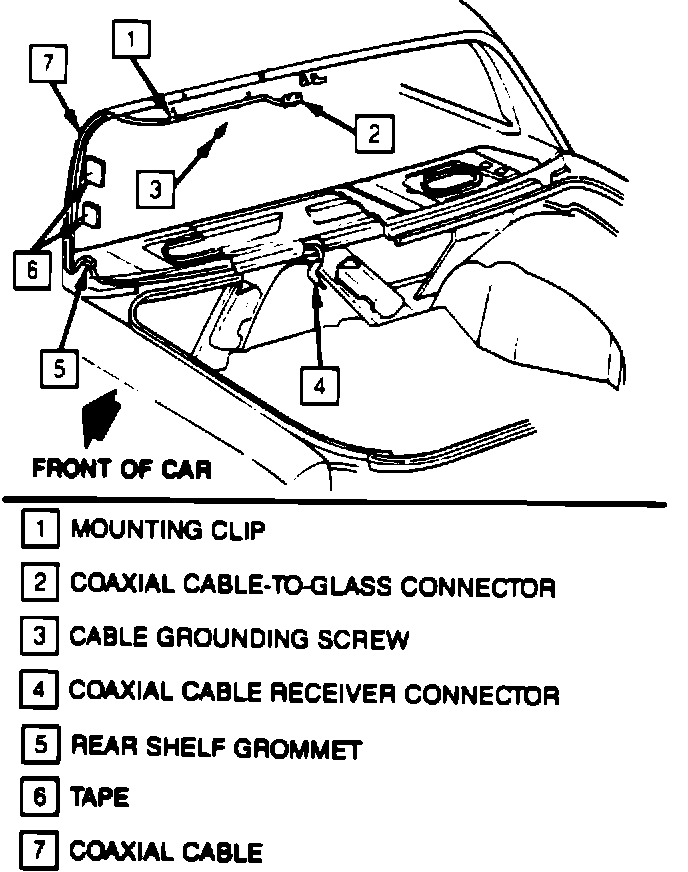 7

1

2

3

6

5

4

FRONT OF CAR

1 MOUNTING CLIP

2 COAXIAL CABLE-TO-GLASS CONNECTOR

3 CABLE GROUNDING SCREW

4 COAXIAL CABLE RECEIVER CONNECTOR

5 REAR SHELF GROMMET

6 TAPE

7 COAXIAL CABLE