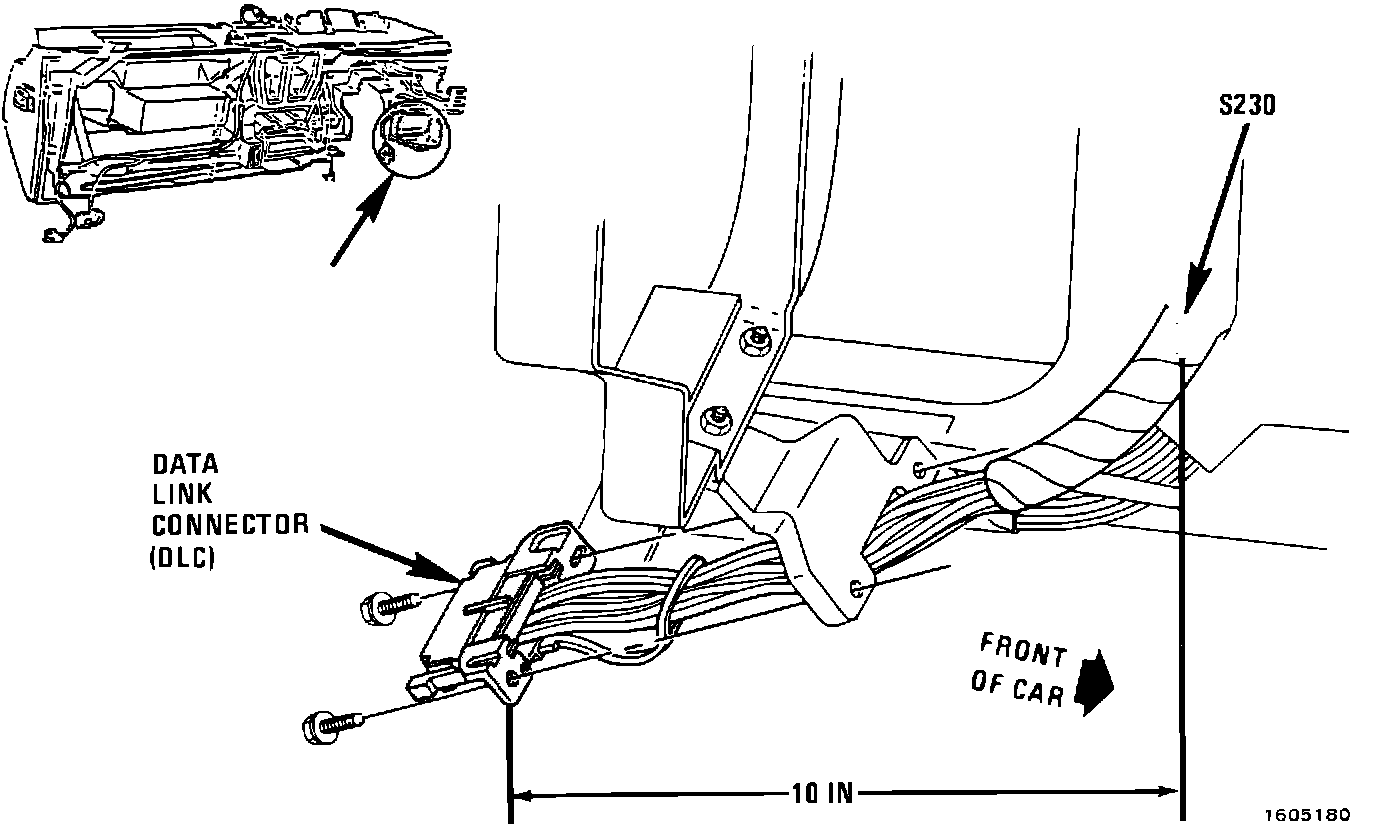 S230

DATA LINK CONNECTOR (DLC)

FRONT OF CAR

10 IN

1605180